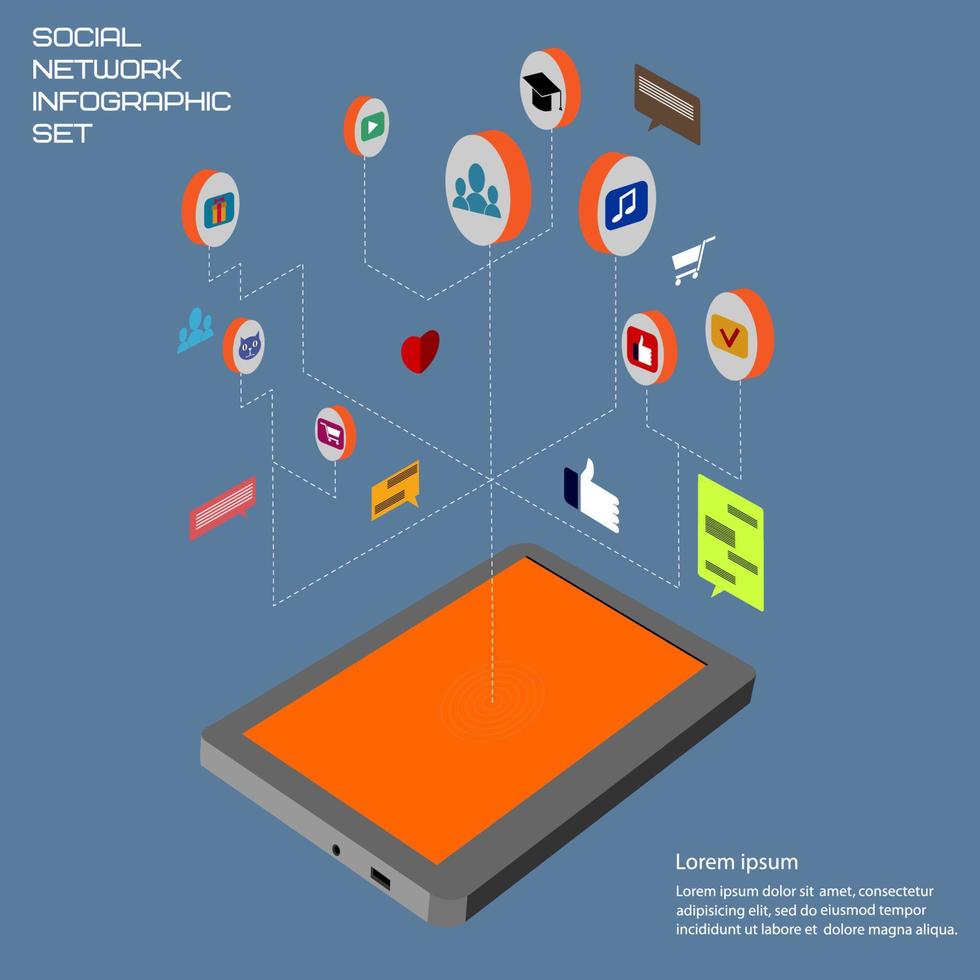 SOCIAL NETWORK INFOGRAPHIC SET

Lorem ipsum

Lorem ipsum dolor sit amet, consectetur adipisicing elit, sed do eiusmod tempor incididunt ut labore et dolore magna aliqua.