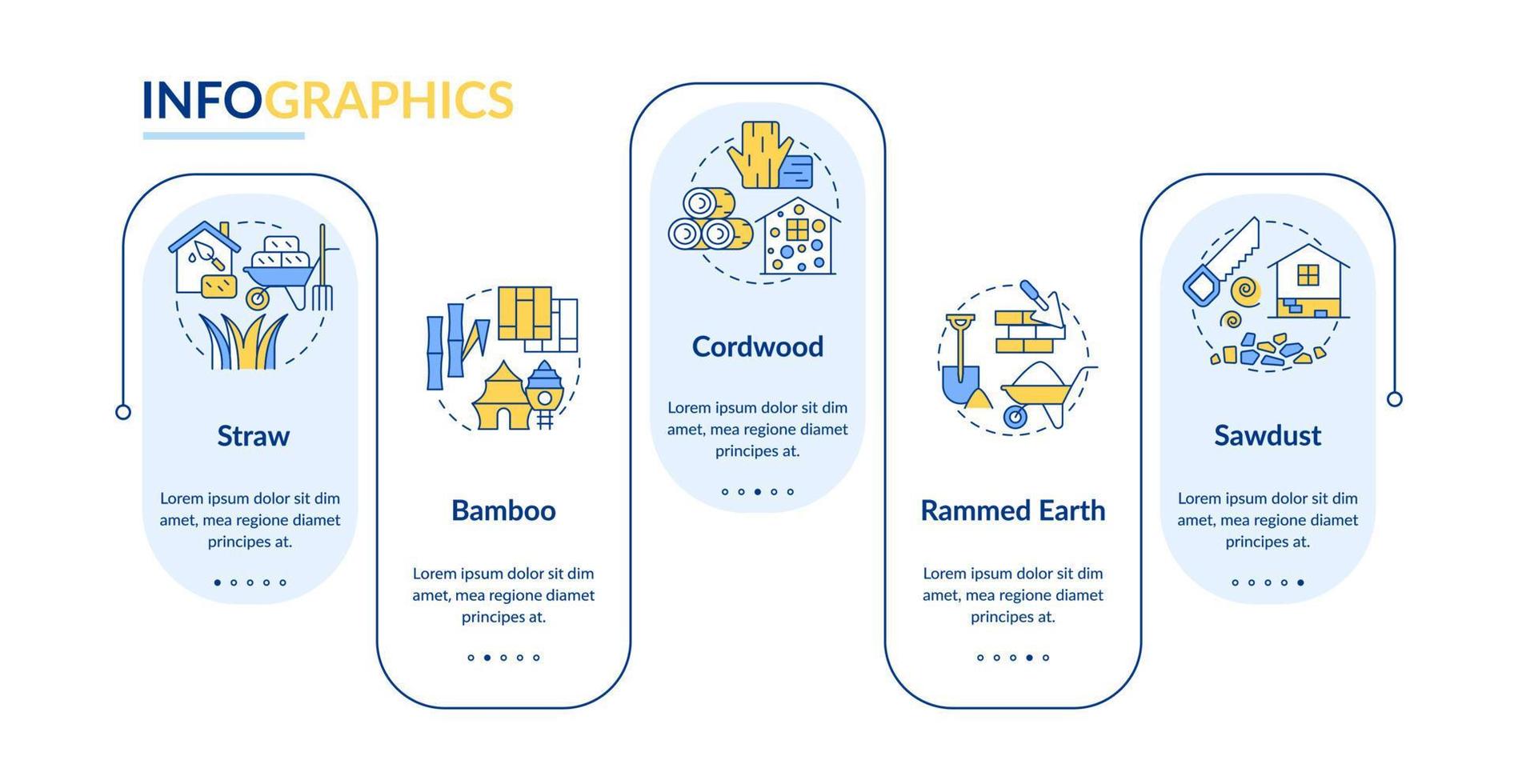 INFOGRAPHICS

Straw

Lorem ipsum dolor sit dim amet, mea regione diamet principes at.

Bamboo

Lorem ipsum dolor sit dim amet, mea regione diamet principes at.

Cordwood

Lorem ipsum dolor sit dim amet, mea regione diamet principes at.

Rammed Earth

Lorem ipsum dolor sit dim amet, mea regione diamet principes at.

Sawdust

Lorem ipsum dolor sit dim amet, mea regione diamet principes at.