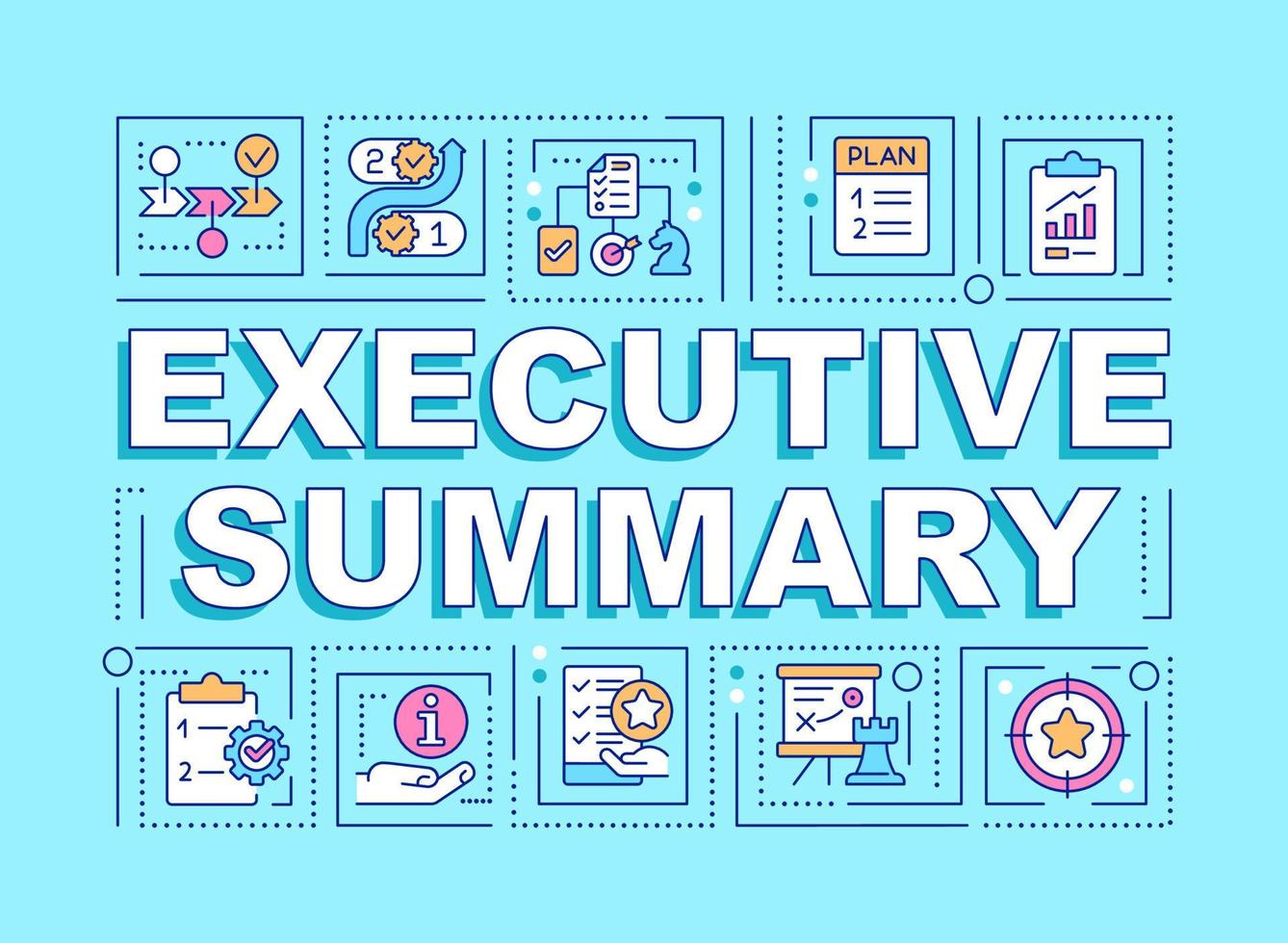 2
1
PLAN
1
2
EXECUTIVE SUMMARY
1
2
i