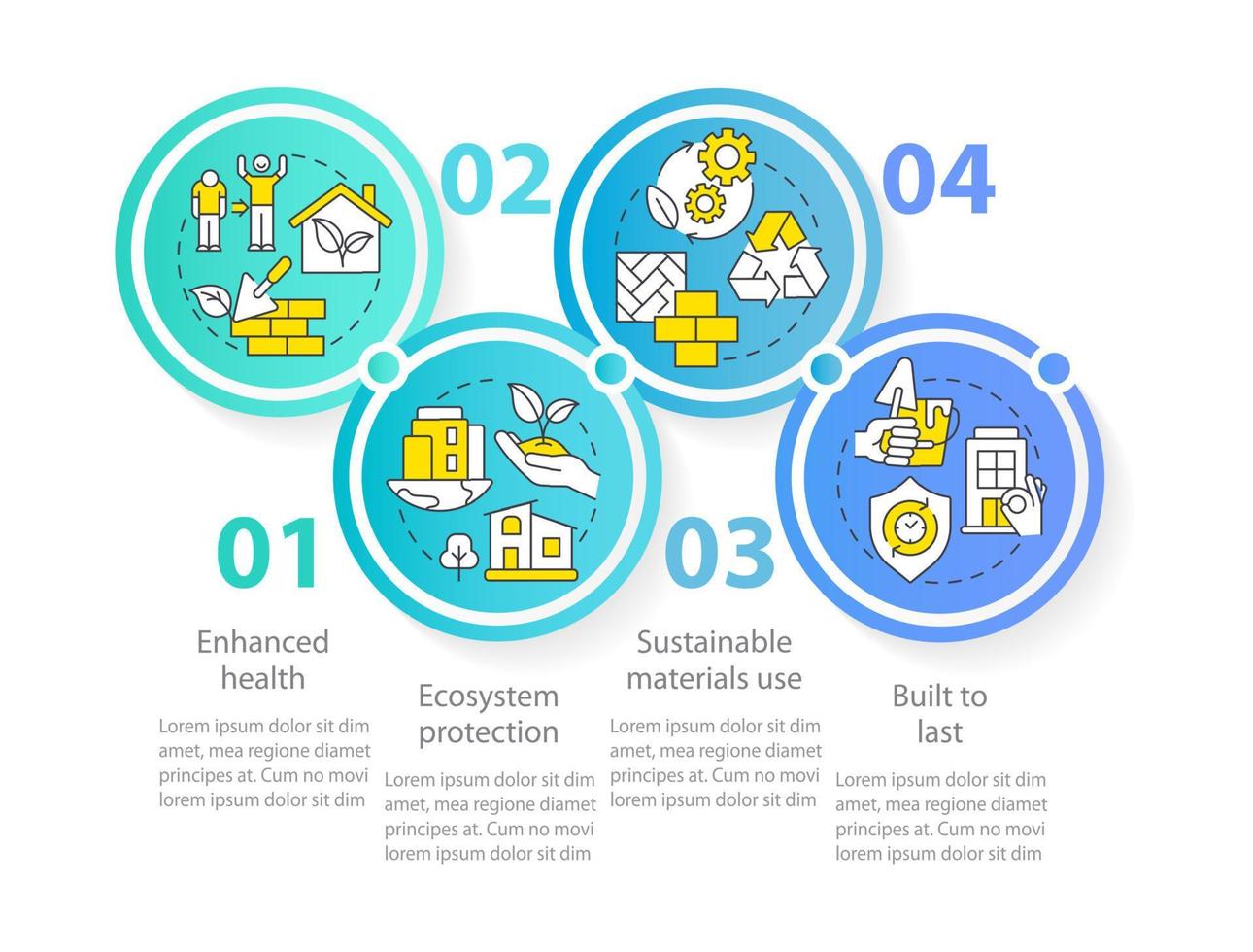 01

Enhanced health

Lorem ipsum dolor sit dim amet, mea regione diamet principes at. Cum no movi lorem ipsum dolor sit dim

02

Ecosystem protection

Lorem ipsum dolor sit dim amet, mea regione diamet principes at. Cum no movi lorem ipsum dolor sit dim

03

Sustainable materials use

Lorem ipsum dolor sit dim amet, mea regione diamet principes at. Cum no movi lorem ipsum dolor sit dim

04

Built to last

Lorem ipsum dolor sit dim amet, mea regione diamet principes at. Cum no movi lorem ipsum dolor sit dim