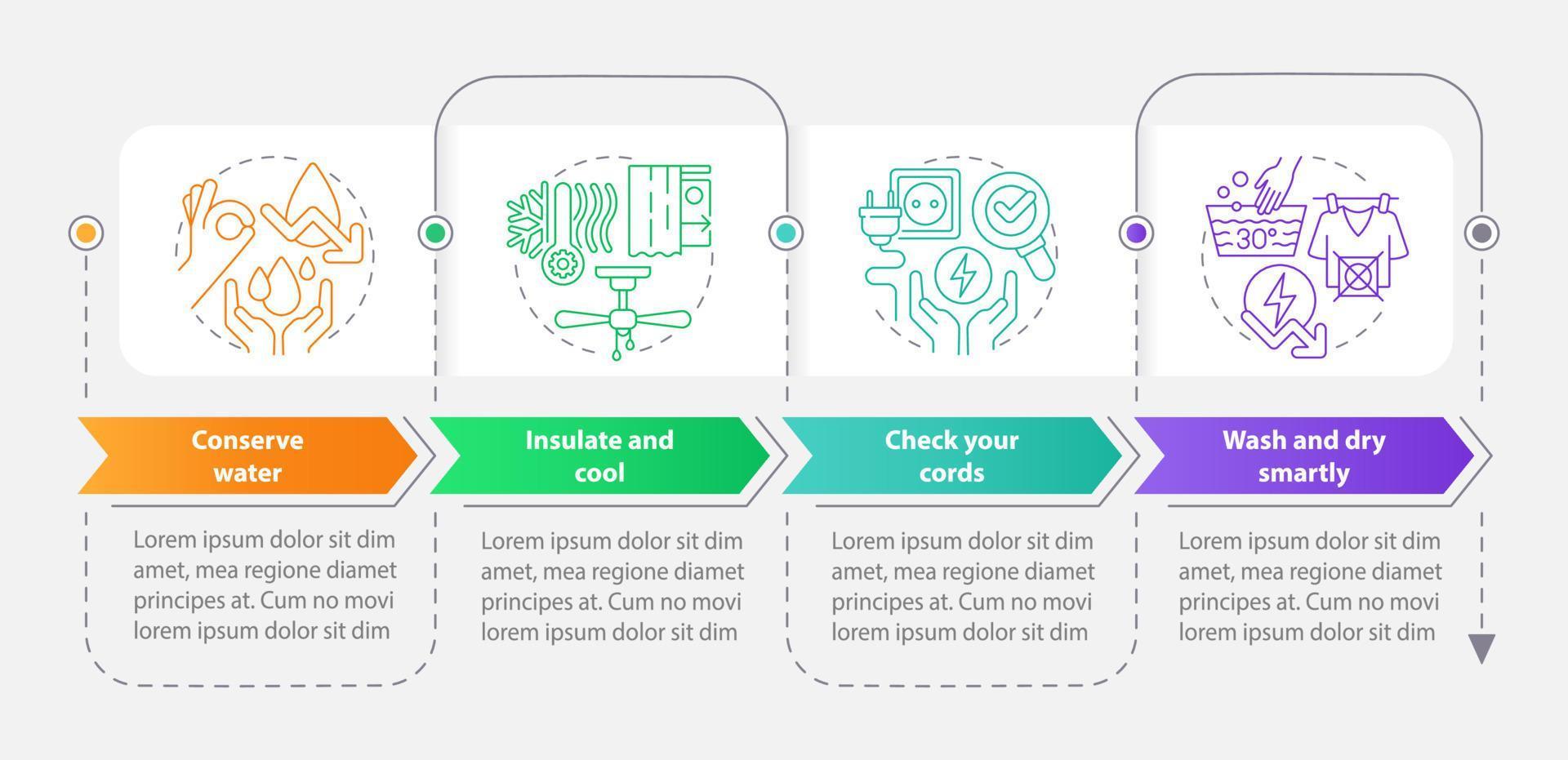 30°

Conserve water

Lorem ipsum dolor sit dim amet, mea regione diamet principes at. Cum no movi lorem ipsum dolor sit dim

Insulate and cool

Lorem ipsum dolor sit dim amet, mea regione diamet principes at. Cum no movi lorem ipsum dolor sit dim

Check your cords

Lorem ipsum dolor sit dim amet, mea regione diamet principes at. Cum no movi lorem ipsum dolor sit dim

Wash and dry smartly

Lorem ipsum dolor sit dim amet, mea regione diamet principes at. Cum no movi lorem ipsum dolor sit dim