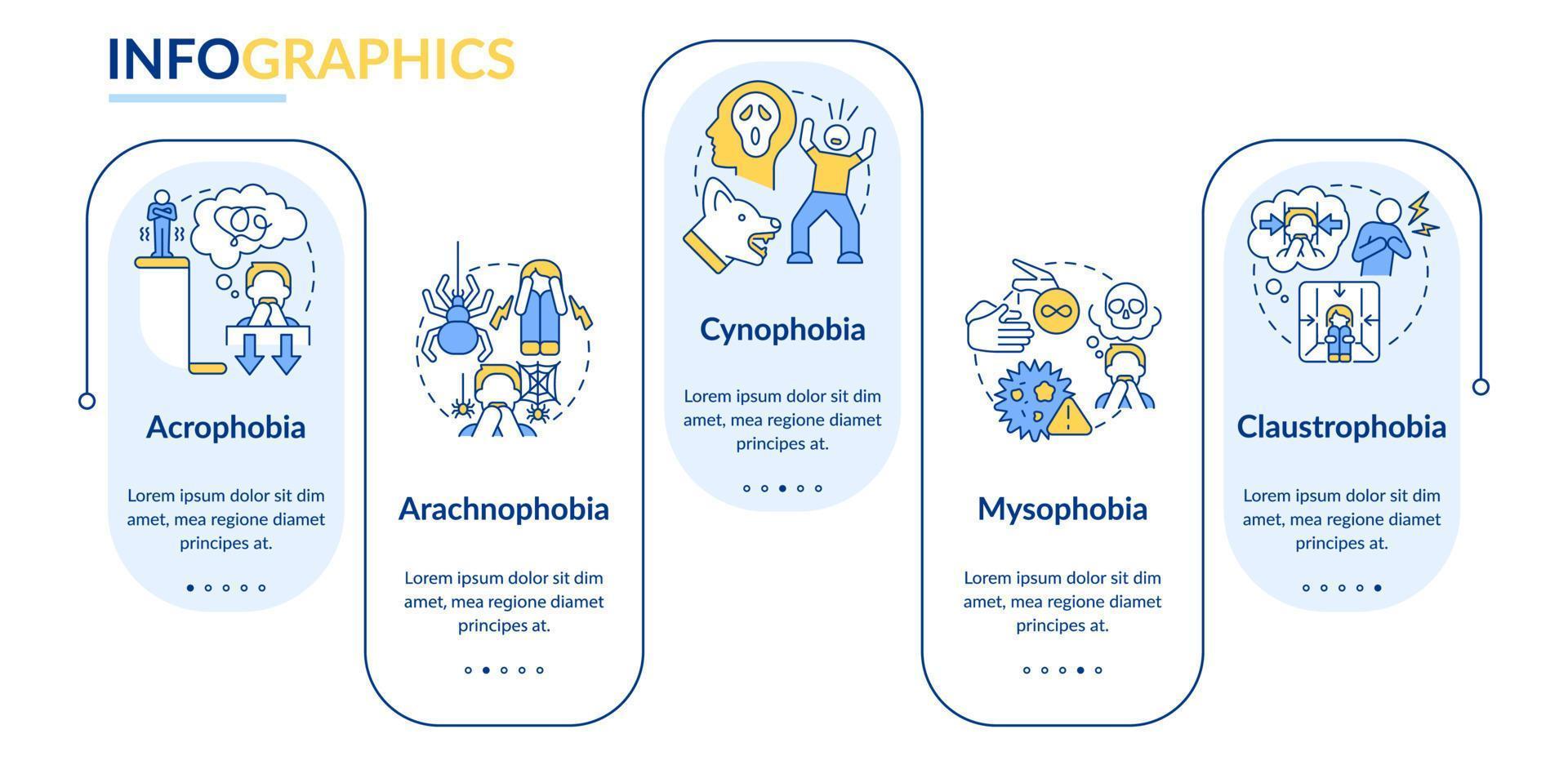 INFOGRAPHICS

Acrophobia

Lorem ipsum dolor sit dim amet, mea regione diamet principes at.

Arachnophobia

Lorem ipsum dolor sit dim amet, mea regione diamet principes at.

Cynophobia

Lorem ipsum dolor sit dim amet, mea regione diamet principes at.

Mysophobia

Lorem ipsum dolor sit dim amet, mea regione diamet principes at.

Claustrophobia

Lorem ipsum dolor sit dim amet, mea regione diamet principes at.