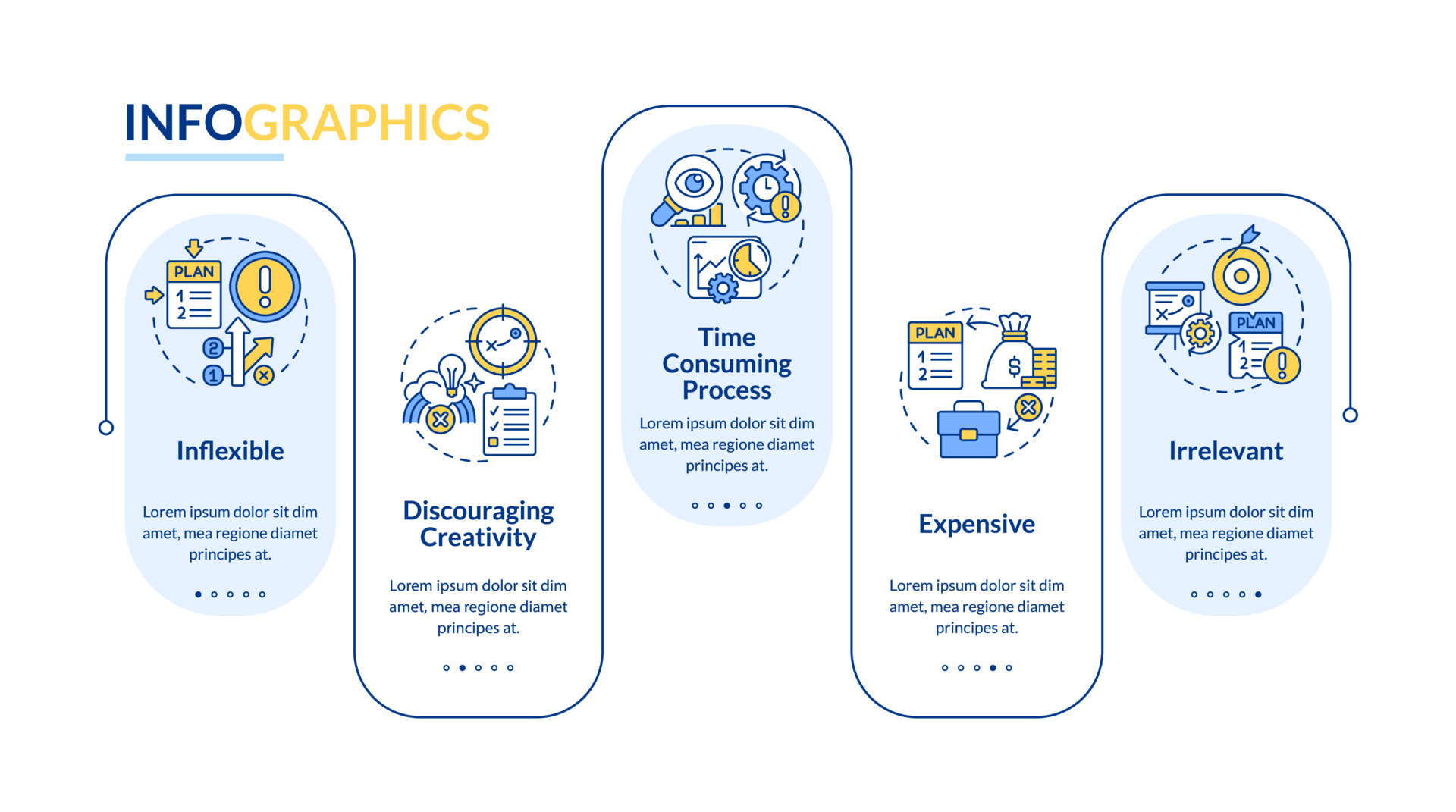 INFOGRAPHICS

PLAN
1
2
2
1

Inflexible

Lorem ipsum dolor sit dim amet, mea regione diamet principes at.

Discouraging Creativity

Lorem ipsum dolor sit dim amet, mea regione diamet principes at.

Time Consuming Process

Lorem ipsum dolor sit dim amet, mea regione diamet principes at.

PLAN
1
2
$

Expensive

Lorem ipsum dolor sit dim amet, mea regione diamet principes at.

PLAN
1
2

Irrelevant

Lorem ipsum dolor sit dim amet, mea regione diamet principes at.