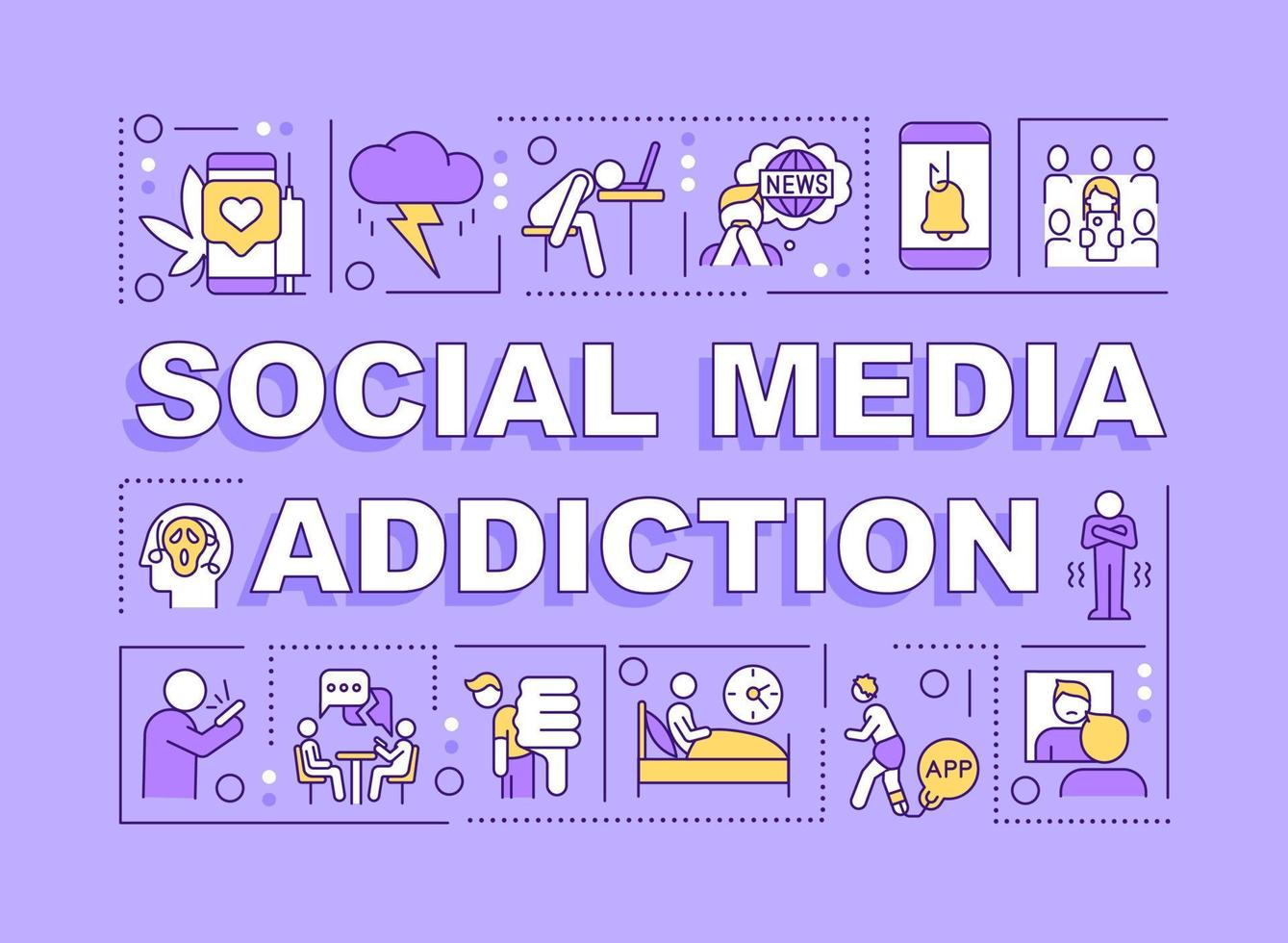 NEWS

SOCIAL MEDIA ADDICTION

APP