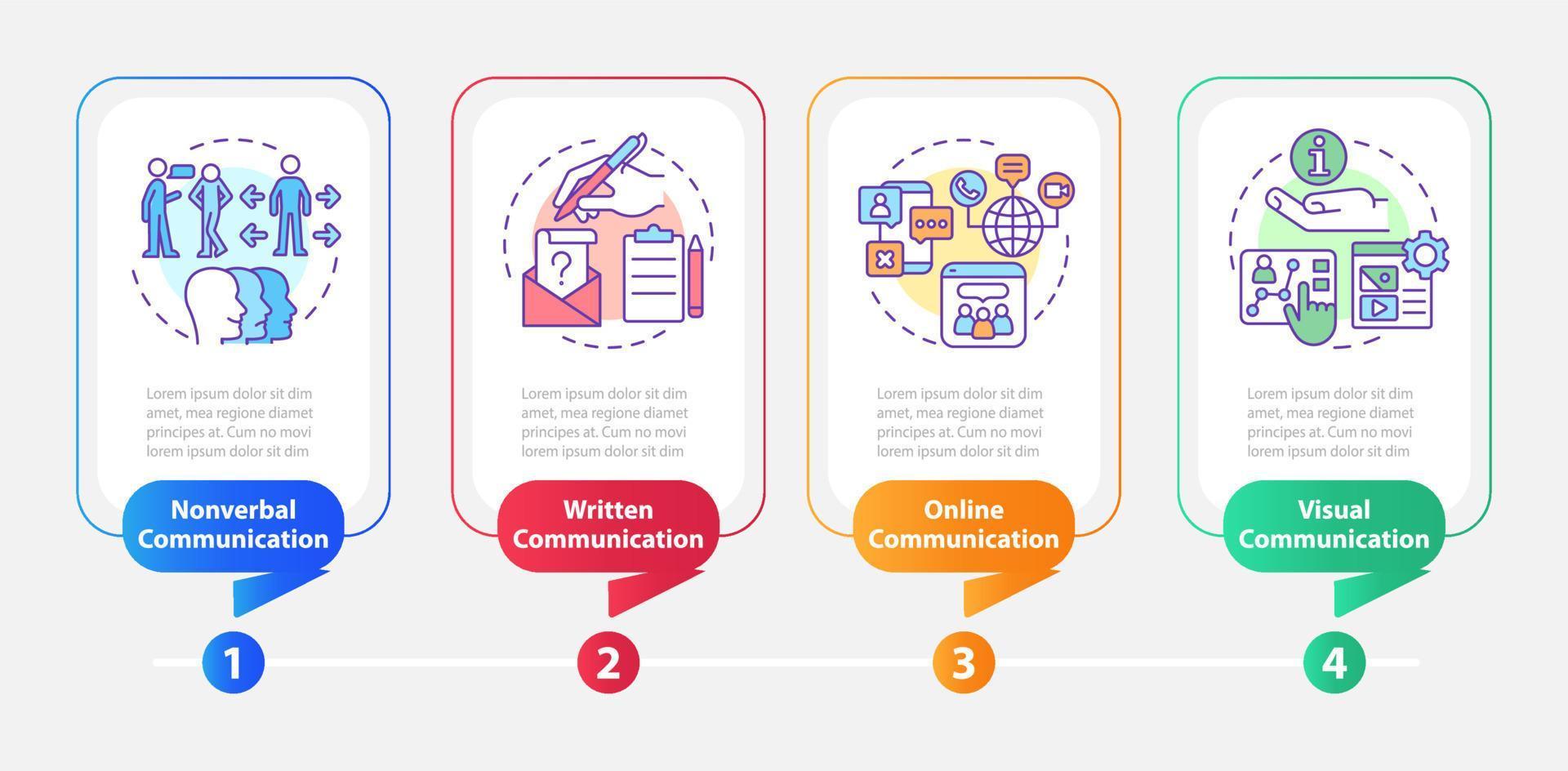 Lorem ipsum dolor sit dim amet, mea regione diamet principes at. Cum no movi lorem ipsum dolor sit dim

Nonverbal Communication

1

Lorem ipsum dolor sit dim amet, mea regione diamet principes at. Cum no movi lorem ipsum dolor sit dim

Written Communication

2

Lorem ipsum dolor sit dim amet, mea regione diamet principes at. Cum no movi lorem ipsum dolor sit dim

Online Communication

3

Lorem ipsum dolor sit dim amet, mea regione diamet principes at. Cum no movi lorem ipsum dolor sit dim

Visual Communication

4