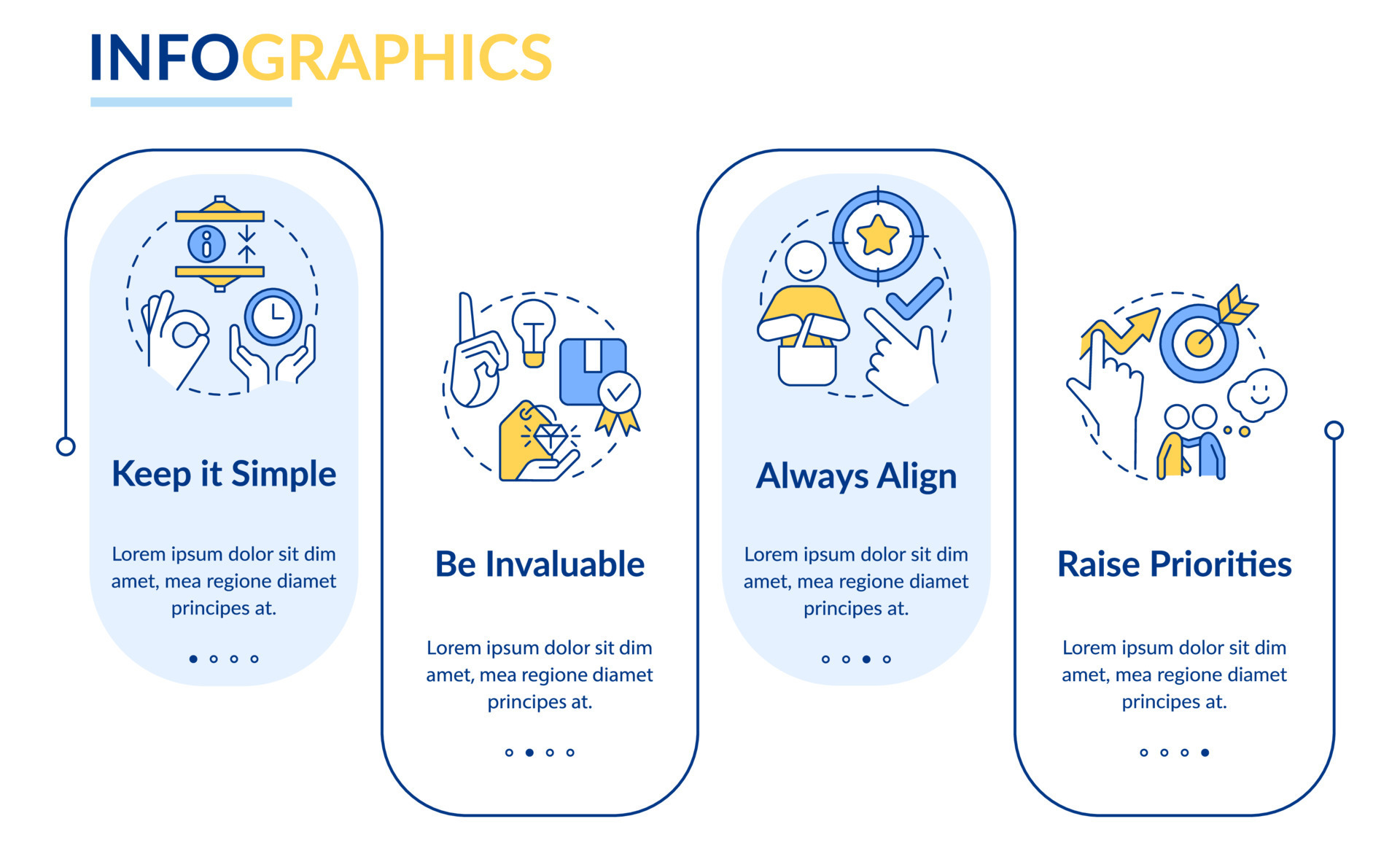 INFOGRAPHICS

Keep it Simple

Lorem ipsum dolor sit dim amet, mea regione diamet principes at.

Be Invaluable

Lorem ipsum dolor sit dim amet, mea regione diamet principes at.

Always Align

Lorem ipsum dolor sit dim amet, mea regione diamet principes at.

Raise Priorities

Lorem ipsum dolor sit dim amet, mea regione diamet principes at.