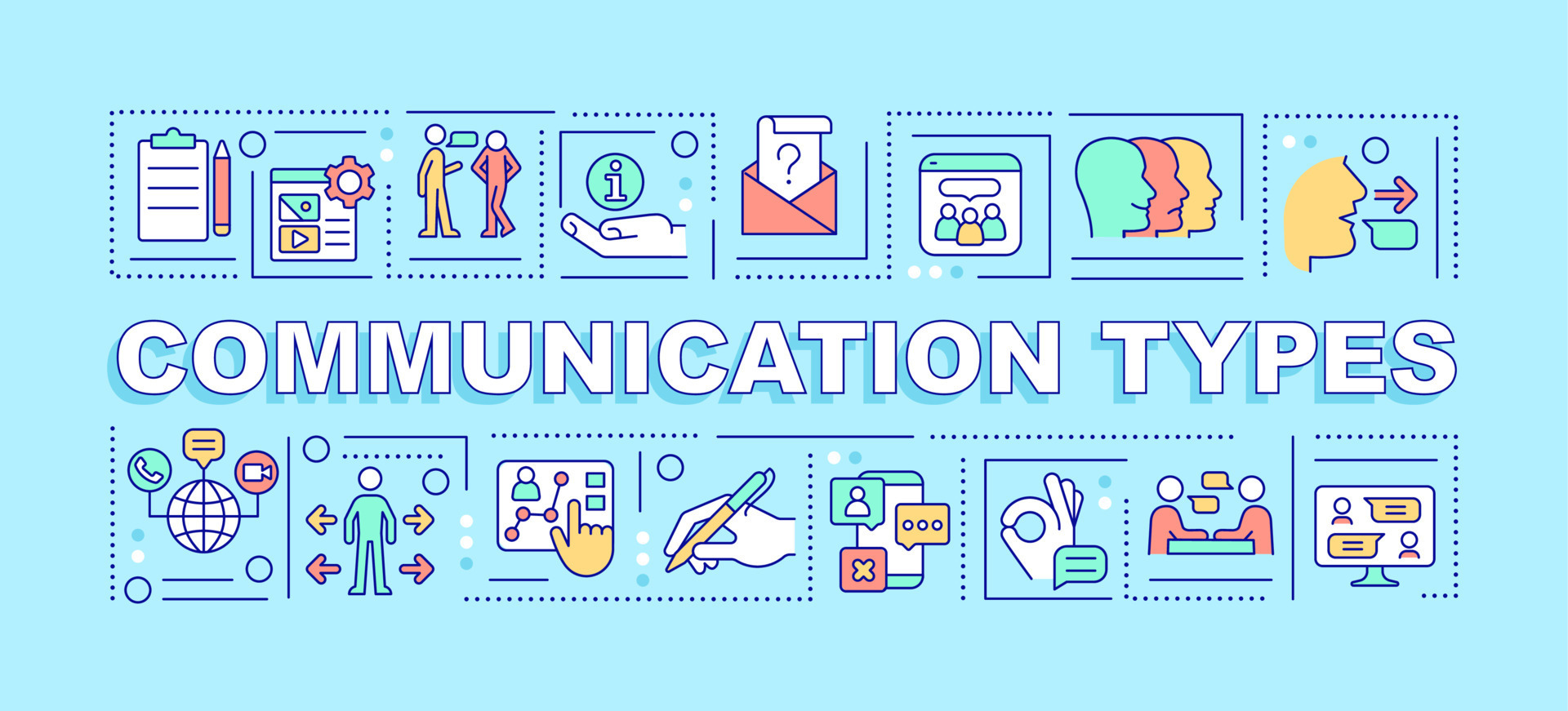 COMMUNICATION TYPES