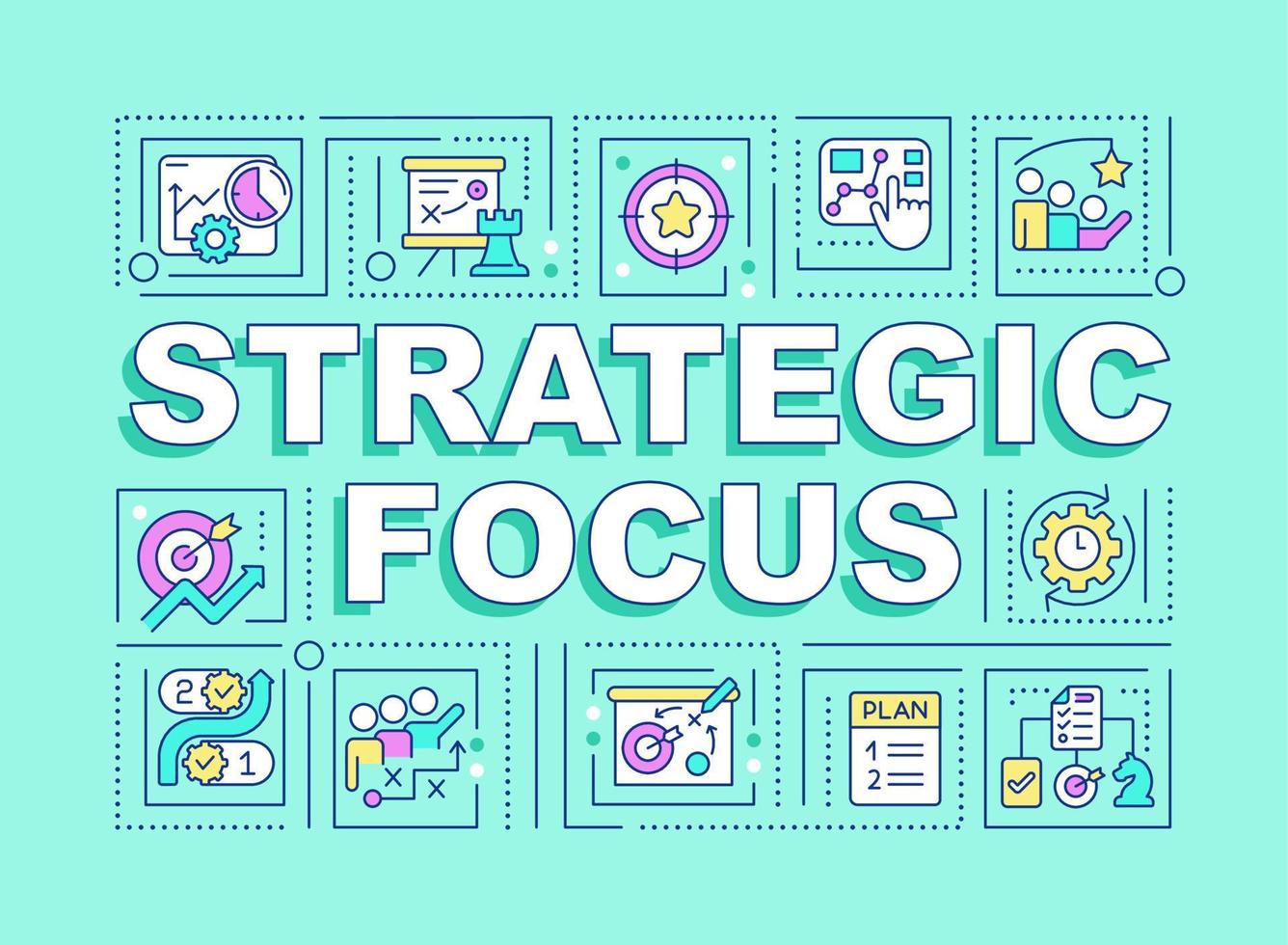 STRATEGIC FOCUS

2
1

PLAN
1
2