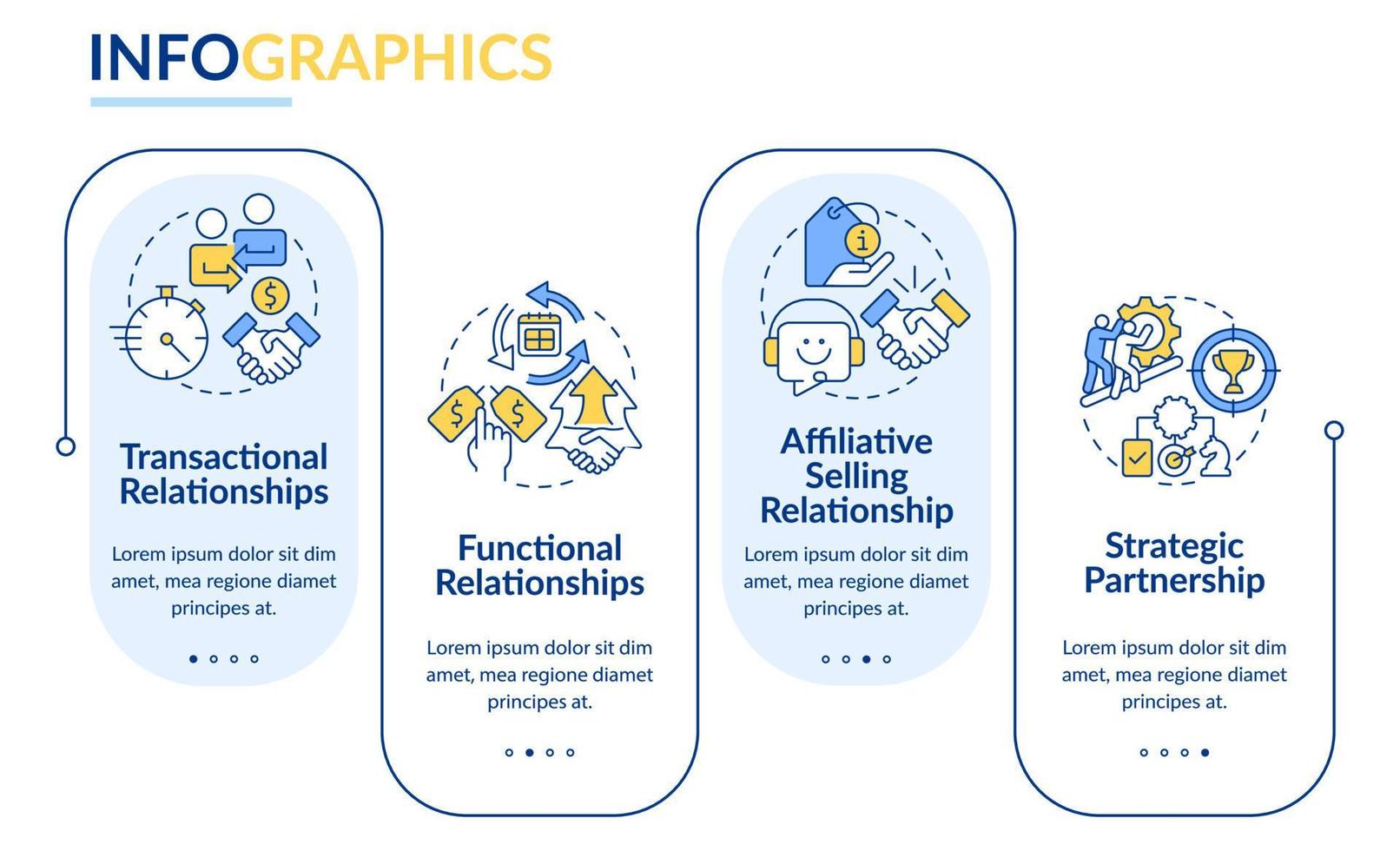 INFOGRAPHICS

Transactional Relationships

Lorem ipsum dolor sit dim amet, mea regione diamet principes at.

Functional Relationships

Lorem ipsum dolor sit dim amet, mea regione diamet principes at.

Affiliative Selling Relationship

Lorem ipsum dolor sit dim amet, mea regione diamet principes at.

Strategic Partnership

Lorem ipsum dolor sit dim amet, mea regione diamet principes at.