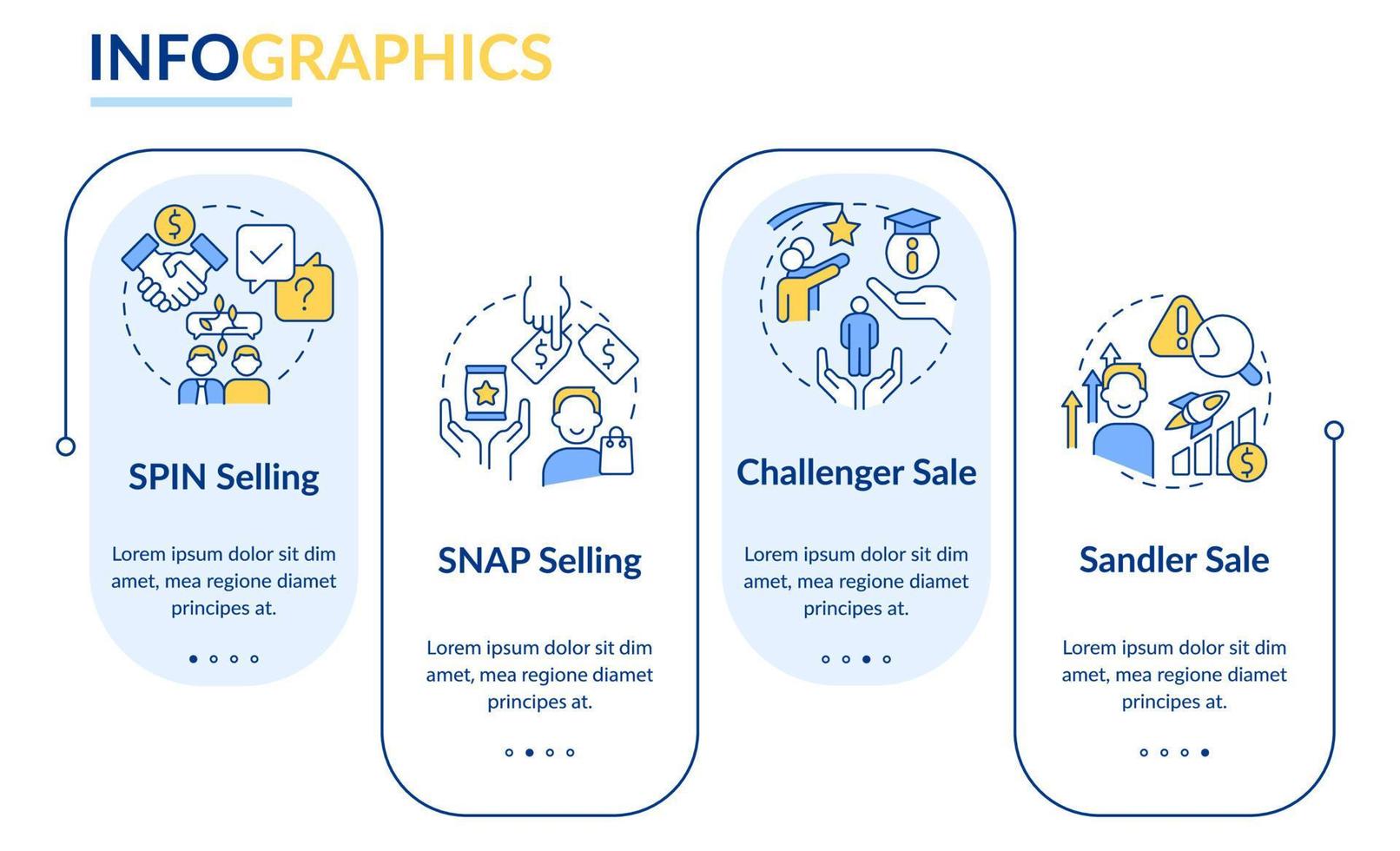 INFOGRAPHICS

SPIN Selling

Lorem ipsum dolor sit dim amet, mea regione diamet principes at.

SNAP Selling

Lorem ipsum dolor sit dim amet, mea regione diamet principes at.

Challenger Sale

Lorem ipsum dolor sit dim amet, mea regione diamet principes at.

Sandler Sale

Lorem ipsum dolor sit dim amet, mea regione diamet principes at.