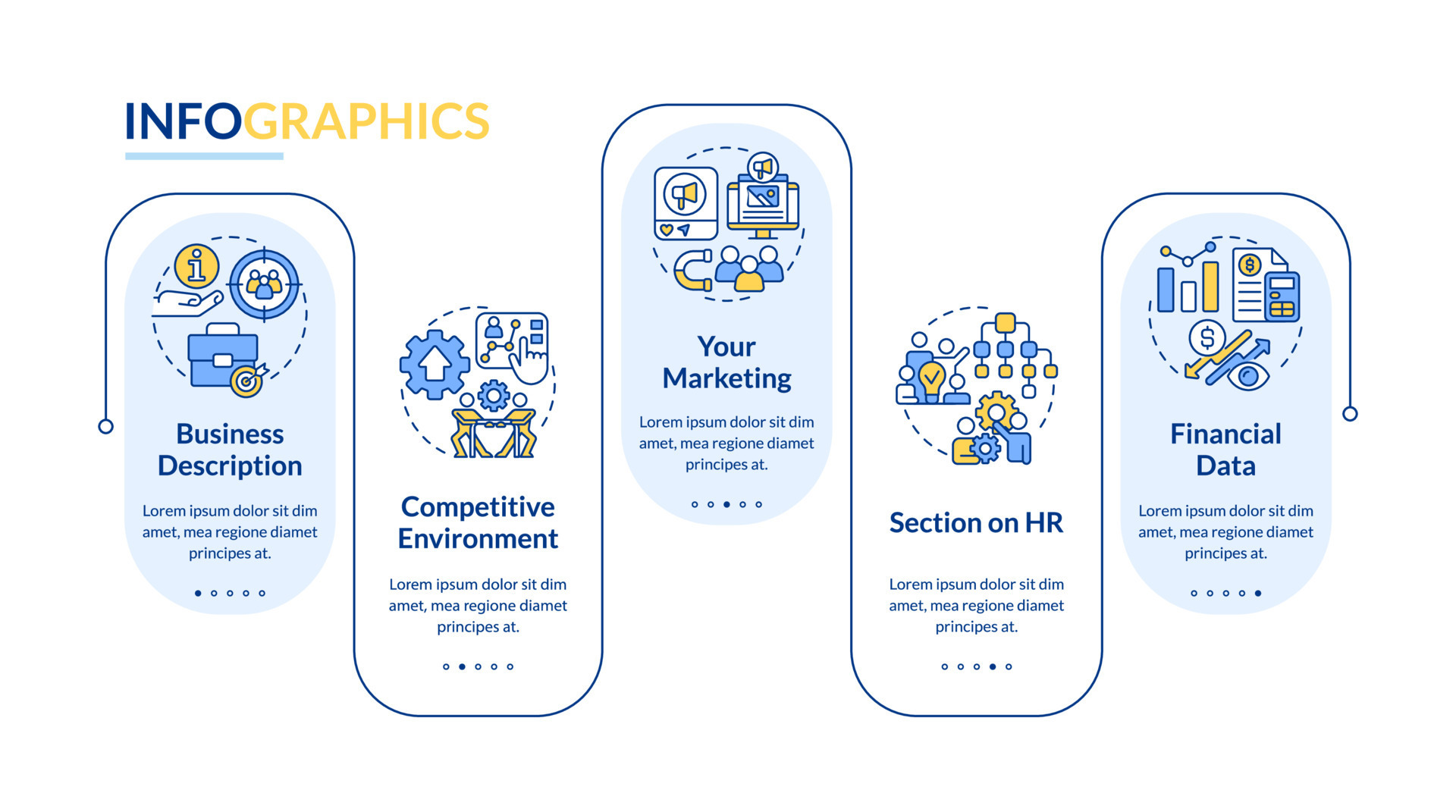 INFOGRAPHICS

Business Description

Lorem ipsum dolor sit dim amet, mea regione diamet principes at.

Competitive Environment

Lorem ipsum dolor sit dim amet, mea regione diamet principes at.

Your Marketing

Lorem ipsum dolor sit dim amet, mea regione diamet principes at.

Section on HR

Lorem ipsum dolor sit dim amet, mea regione diamet principes at.

Financial Data

Lorem ipsum dolor sit dim amet, mea regione diamet principes at.