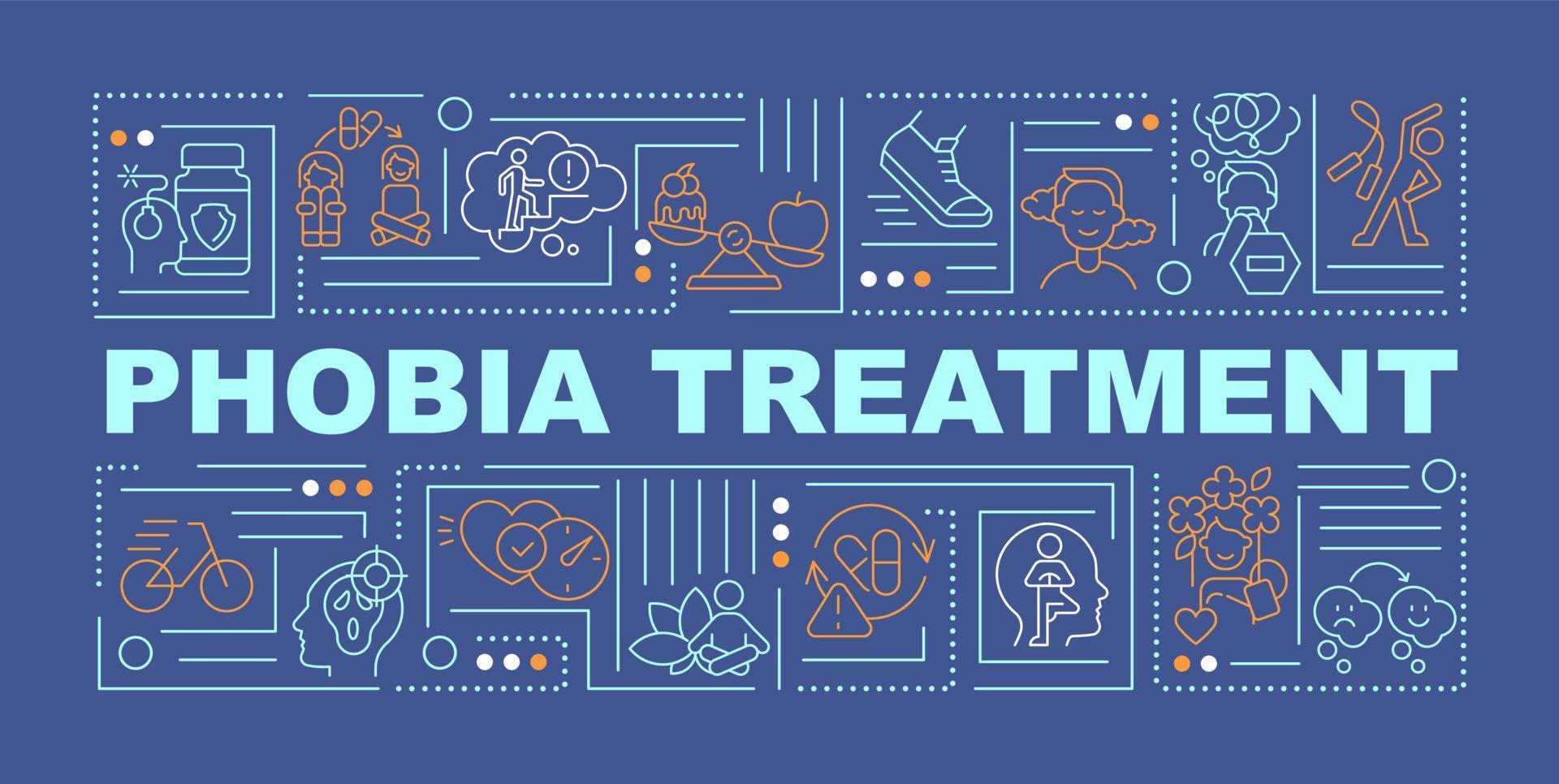 PHOBIA TREATMENT