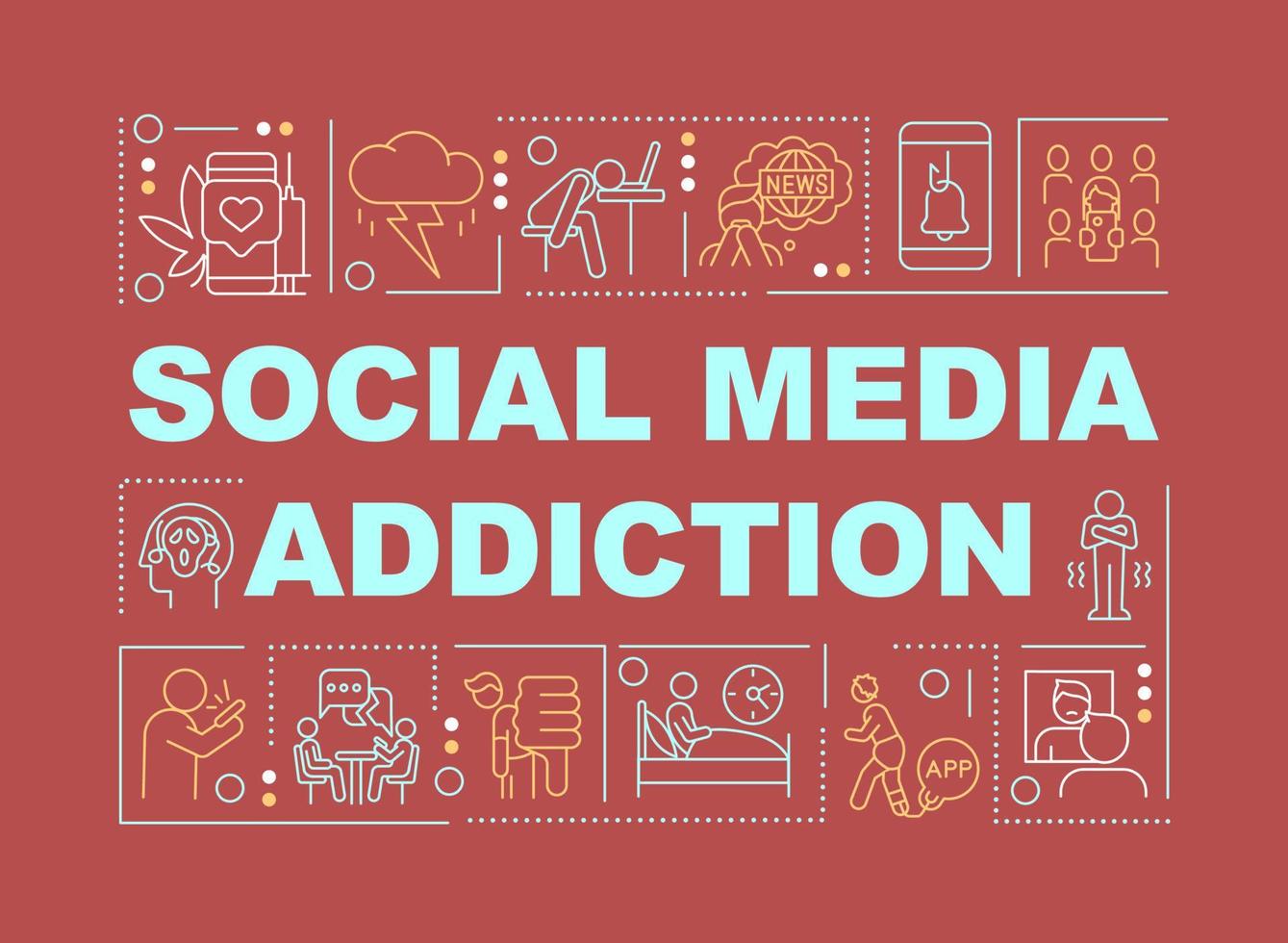 NEWS

SOCIAL MEDIA ADDICTION

APP