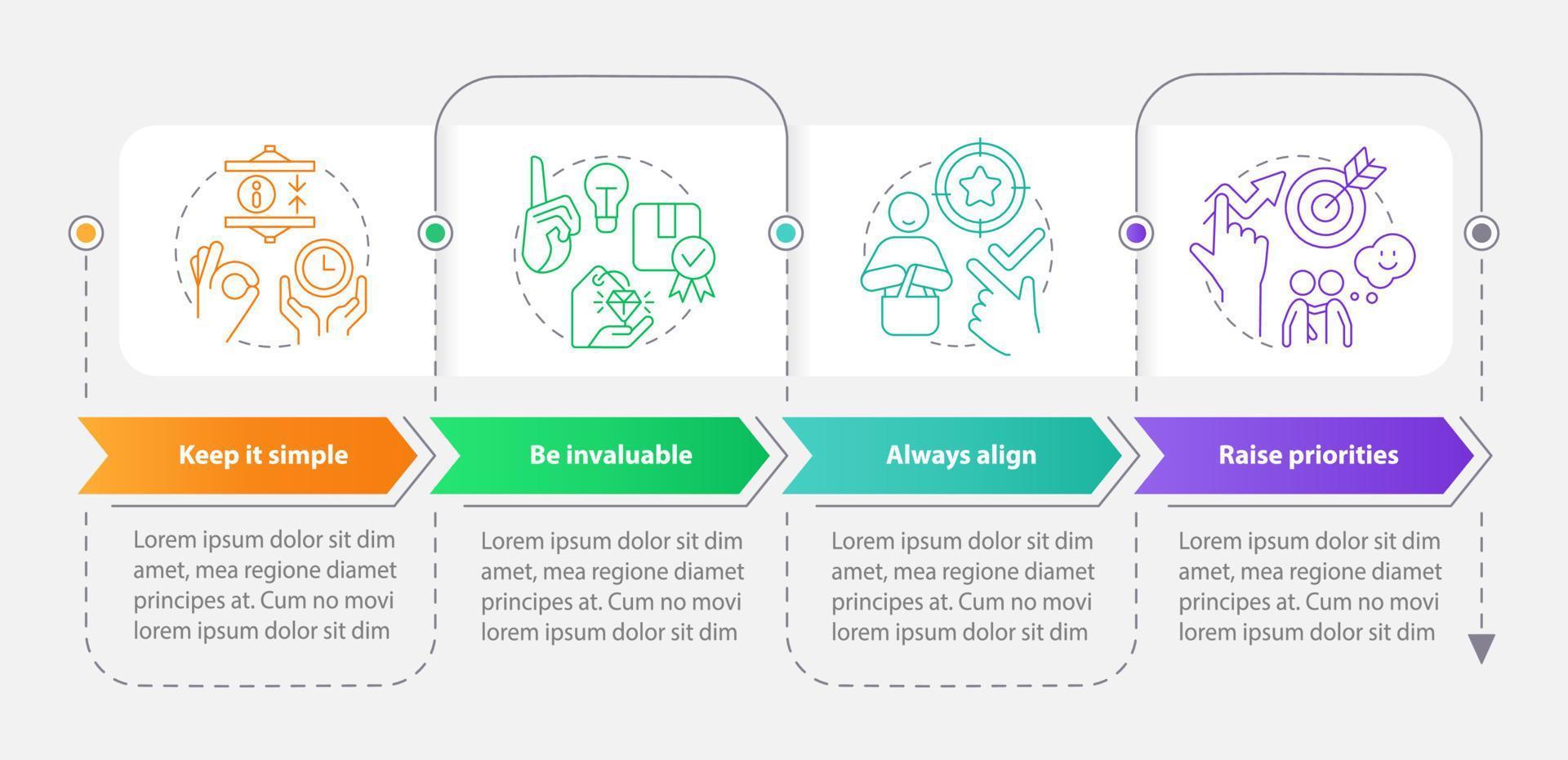 Keep it simple

Lorem ipsum dolor sit dim amet, mea regione diamet principes at. Cum no movi lorem ipsum dolor sit dim

Be invaluable

Lorem ipsum dolor sit dim amet, mea regione diamet principes at. Cum no movi lorem ipsum dolor sit dim

Always align

Lorem ipsum dolor sit dim amet, mea regione diamet principes at. Cum no movi lorem ipsum dolor sit dim

Raise priorities

Lorem ipsum dolor sit dim amet, mea regione diamet principes at. Cum no movi lorem ipsum dolor sit dim