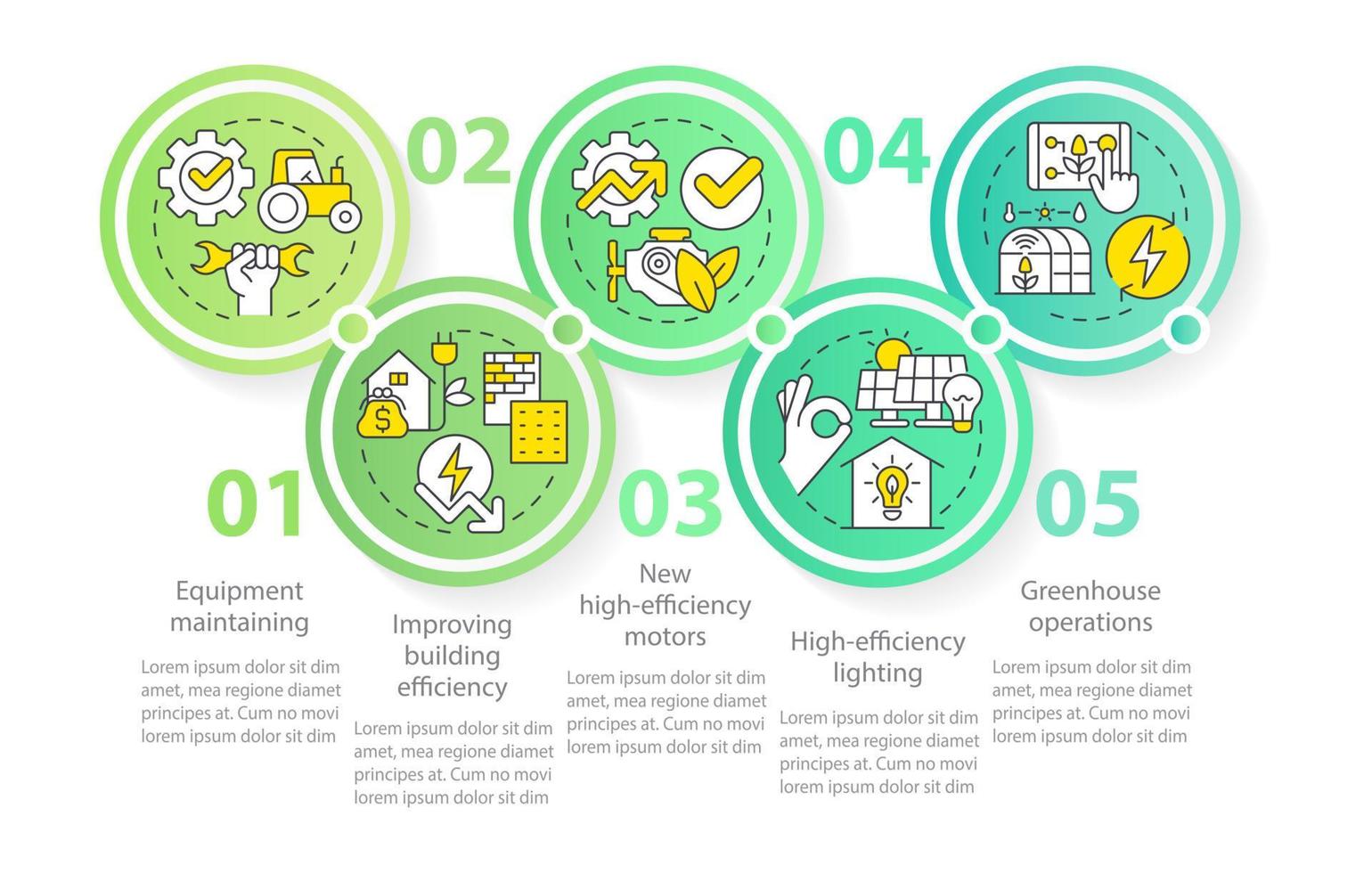 01

Equipment maintaining

Lorem ipsum dolor sit dim amet, mea regione diamet principes at. Cum no movi lorem ipsum dolor sit dim

02

Improving building efficiency

Lorem ipsum dolor sit dim amet, mea regione diamet principes at. Cum no movi lorem ipsum dolor sit dim

03

New high-efficiency motors

Lorem ipsum dolor sit dim amet, mea regione diamet principes at. Cum no movi lorem ipsum dolor sit dim

04

High-efficiency lighting

Lorem ipsum dolor sit dim amet, mea regione diamet principes at. Cum no movi lorem ipsum dolor sit dim

05

Greenhouse operations

Lorem ipsum dolor sit dim amet, mea regione diamet principes at. Cum no movi lorem ipsum dolor sit dim