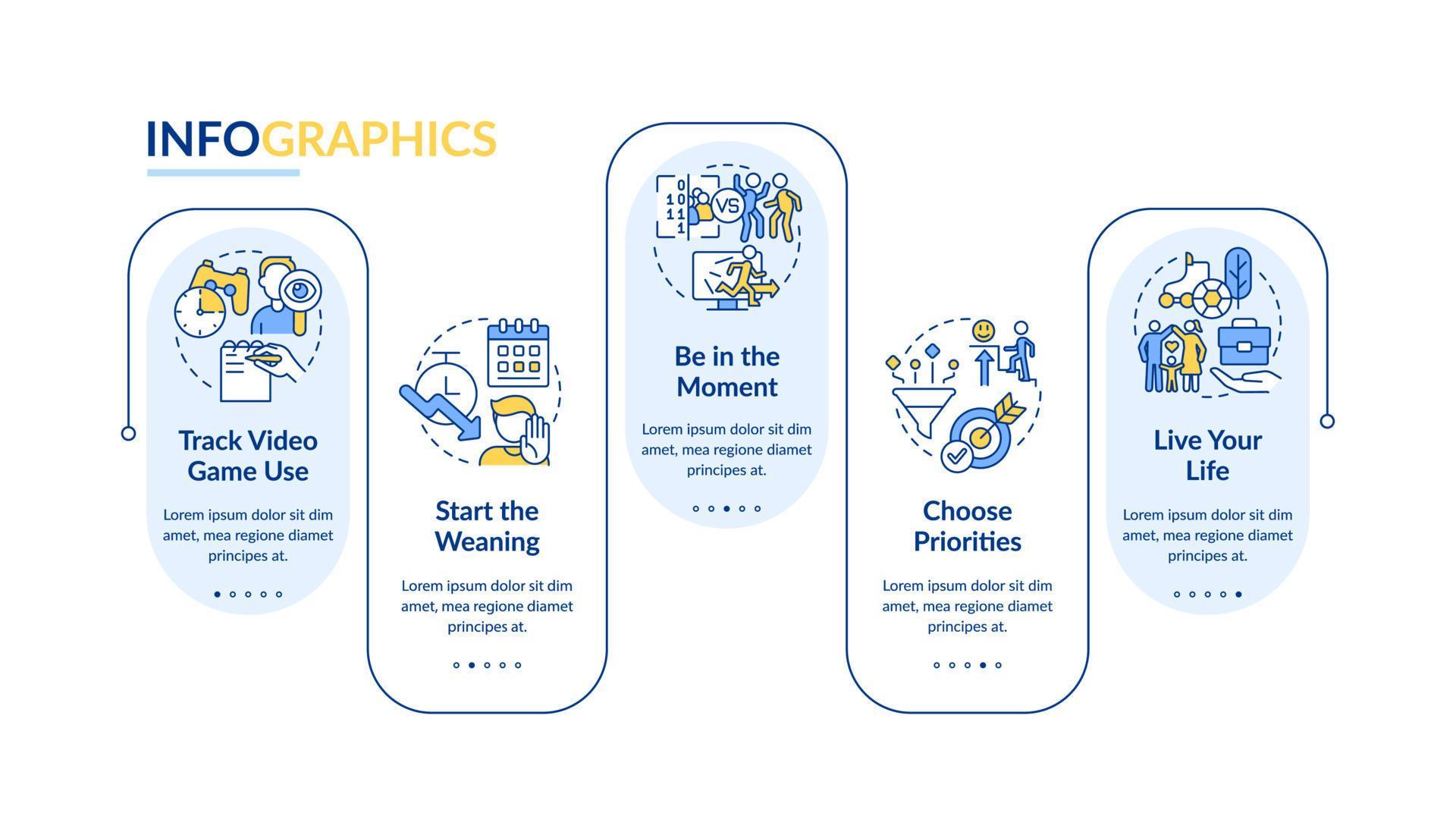 INFOGRAPHICS

Track Video Game Use

Lorem ipsum dolor sit dim amet, mea regione diamet principes at.

Start the Weaning

Lorem ipsum dolor sit dim amet, mea regione diamet principes at.

0
1 0
1 1
1

VS

Be in the Moment

Lorem ipsum dolor sit dim amet, mea regione diamet principes at.

Choose Priorities

Lorem ipsum dolor sit dim amet, mea regione diamet principes at.

Live Your Life

Lorem ipsum dolor sit dim amet, mea regione diamet principes at.