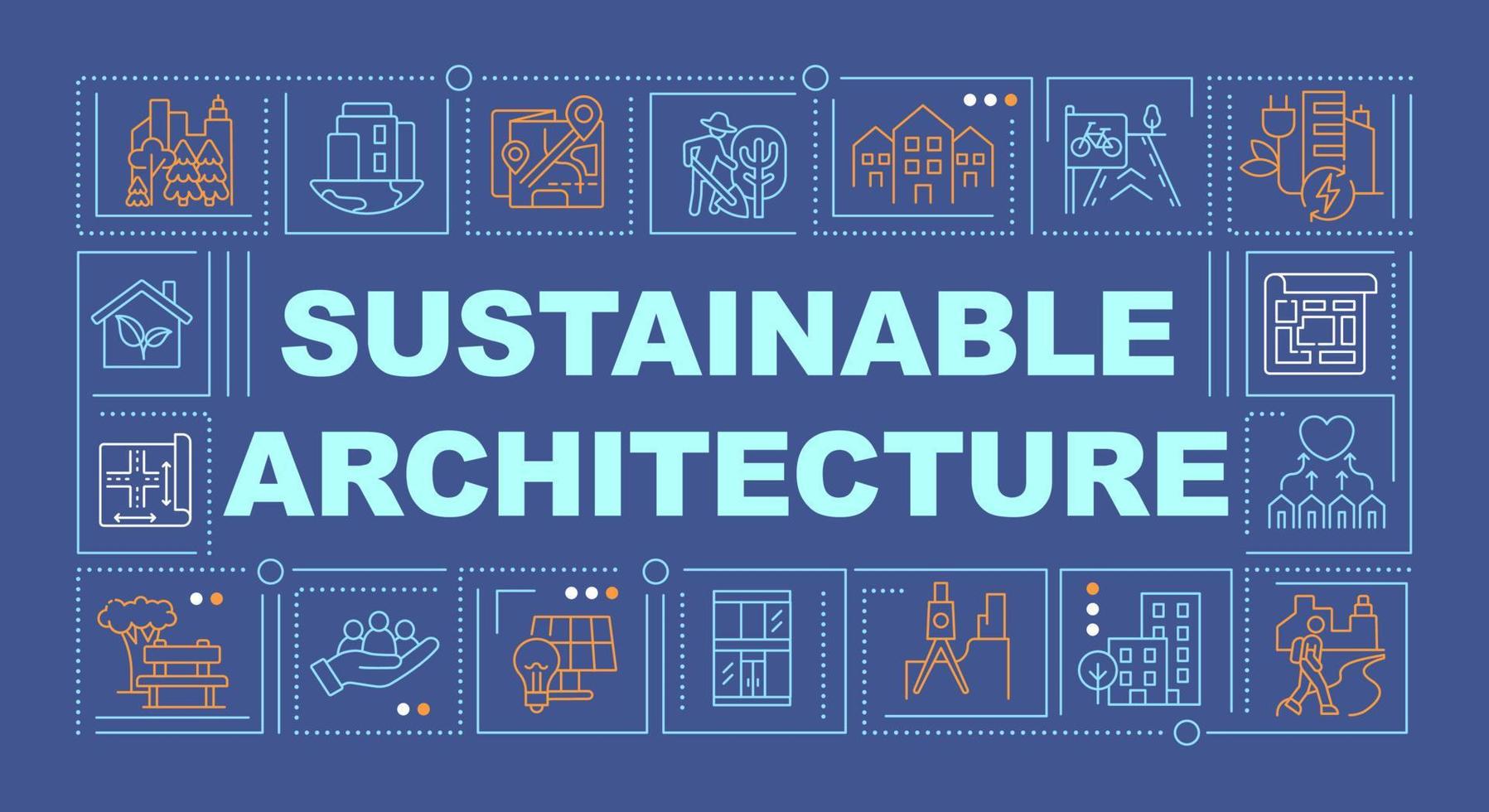 SUSTAINABLE ARCHITECTURE