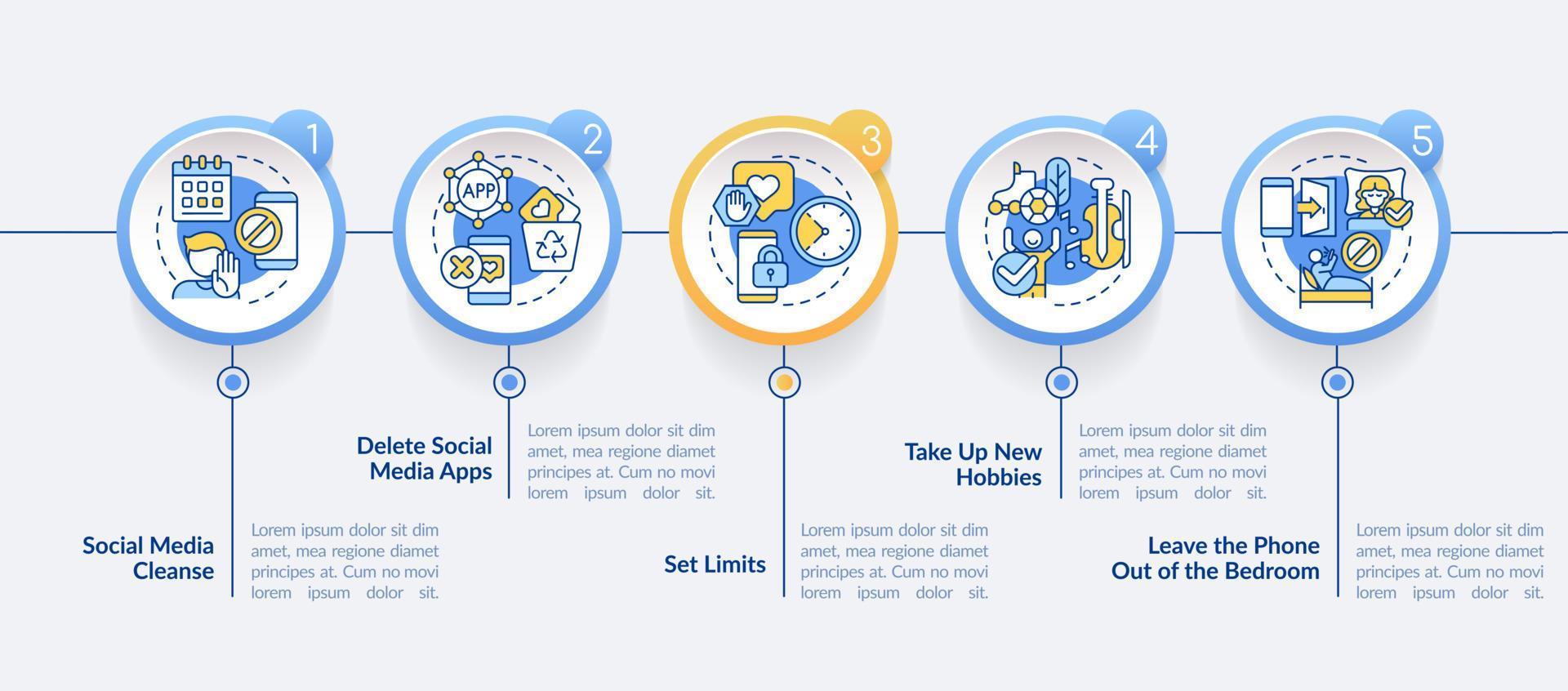 1

APP

2

3

4

5

Social Media Cleanse

Lorem ipsum dolor sit dim amet, mea regione diamet principes at. Cum no movi lorem ipsum dolor sit.

Delete Social Media Apps

Lorem ipsum dolor sit dim amet, mea regione diamet principes at. Cum no movi lorem ipsum dolor sit.

Set Limits

Lorem ipsum dolor sit dim amet, mea regione diamet principes at. Cum no movi lorem ipsum dolor sit.

Take Up New Hobbies

Lorem ipsum dolor sit dim amet, mea regione diamet principes at. Cum no movi lorem ipsum dolor sit.

Leave the Phone Out of the Bedroom

Lorem ipsum dolor sit dim amet, mea regione diamet principes at. Cum no movi lorem ipsum dolor sit.