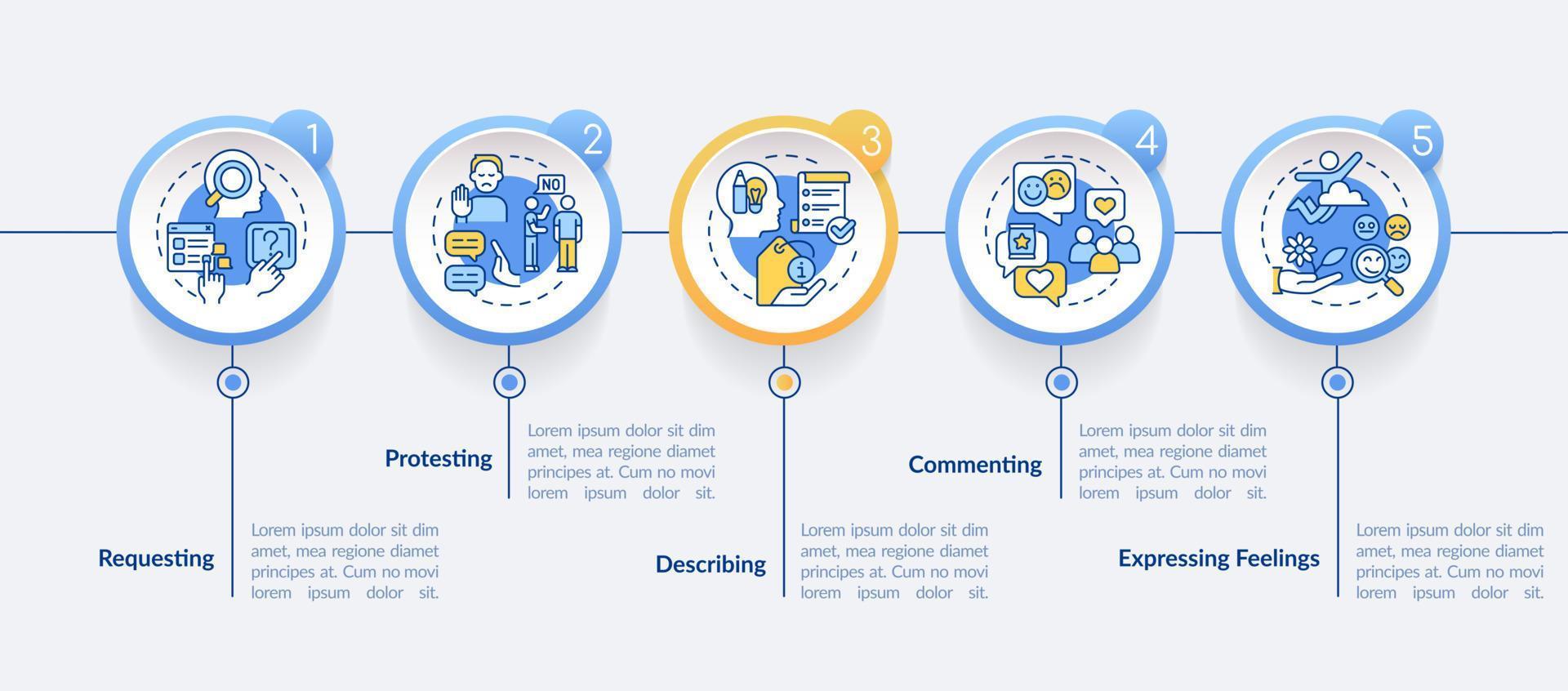 1

NO

2

3

4

5

Requesting

Lorem ipsum dolor sit dim amet, mea regione diamet principes at. Cum no movi lorem ipsum dolor sit.

Protesting

Lorem ipsum dolor sit dim amet, mea regione diamet principes at. Cum no movi lorem ipsum dolor sit.

Describing

Lorem ipsum dolor sit dim amet, mea regione diamet principes at. Cum no movi lorem ipsum dolor sit.

Commenting

Lorem ipsum dolor sit dim amet, mea regione diamet principes at. Cum no movi lorem ipsum dolor sit.

Expressing Feelings

Lorem ipsum dolor sit dim amet, mea regione diamet principes at. Cum no movi lorem ipsum dolor sit.