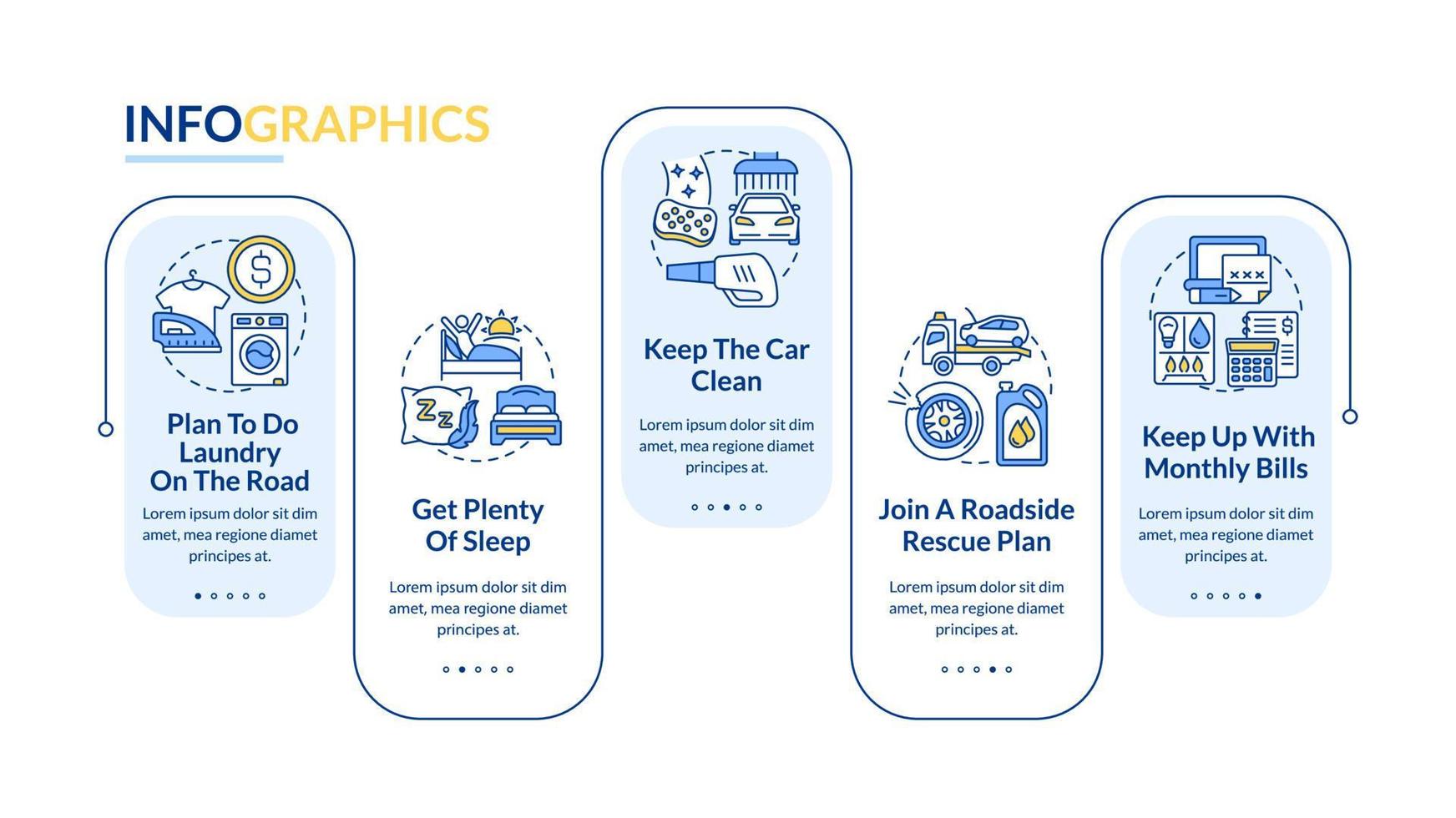 INFOGRAPHICS

Plan To Do Laundry On The Road

Lorem ipsum dolor sit dim amet, mea regione diamet principes at.

Get Plenty Of Sleep

Lorem ipsum dolor sit dim amet, mea regione diamet principes at.

Keep The Car Clean

Lorem ipsum dolor sit dim amet, mea regione diamet principes at.

Join A Roadside Rescue Plan

Lorem ipsum dolor sit dim amet, mea regione diamet principes at.

Keep Up With Monthly Bills

Lorem ipsum dolor sit dim amet, mea regione diamet principes at.