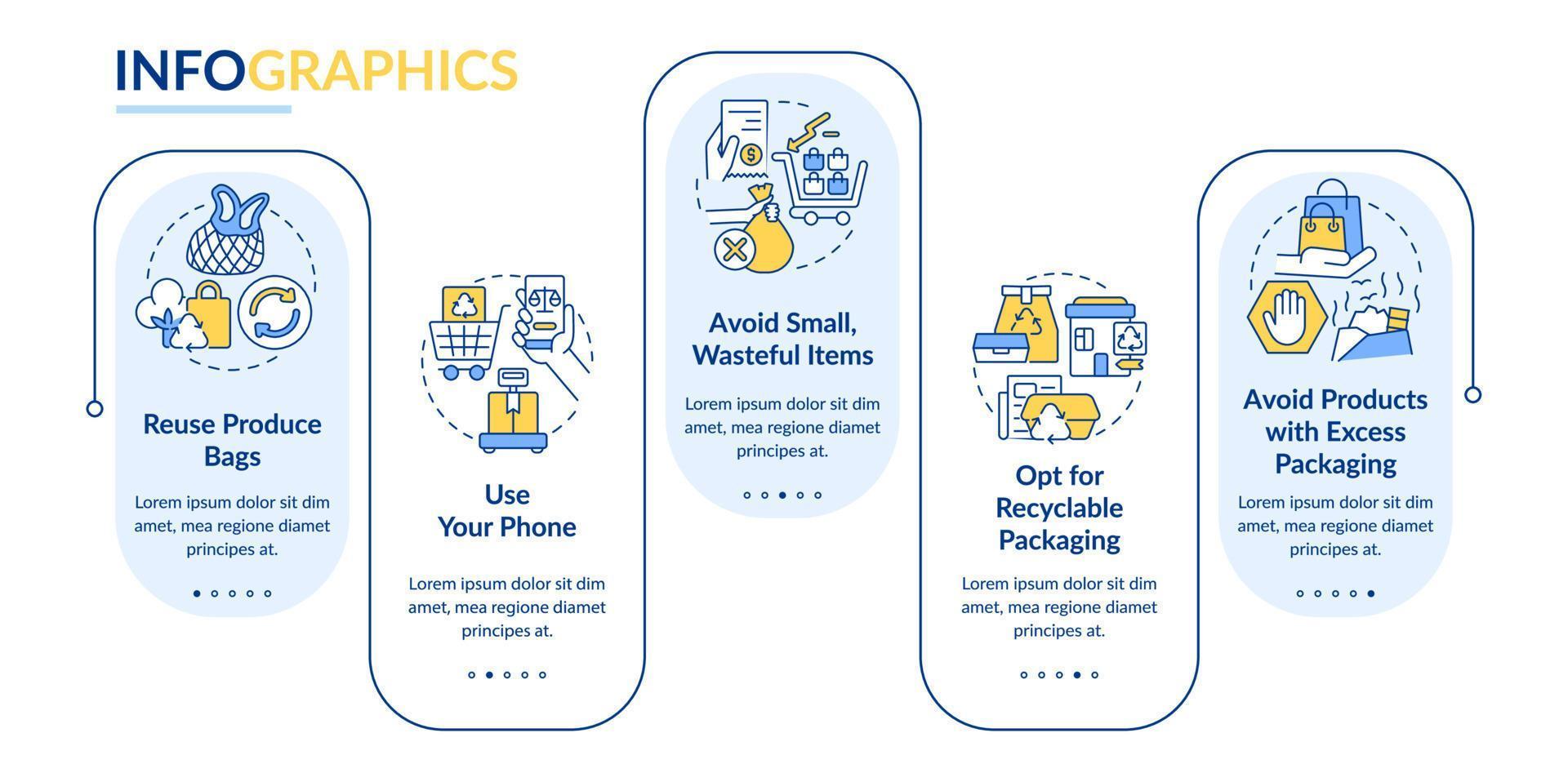 INFOGRAPHICS

Reuse Produce Bags

Lorem ipsum dolor sit dim amet, mea regione diamet principes at.

Use Your Phone

Lorem ipsum dolor sit dim amet, mea regione diamet principes at.

Avoid Small, Wasteful Items

Lorem ipsum dolor sit dim amet, mea regione diamet principes at.

Opt for Recyclable Packaging

Lorem ipsum dolor sit dim amet, mea regione diamet principes at.

Avoid Products with Excess Packaging

Lorem ipsum dolor sit dim amet, mea regione diamet principes at.