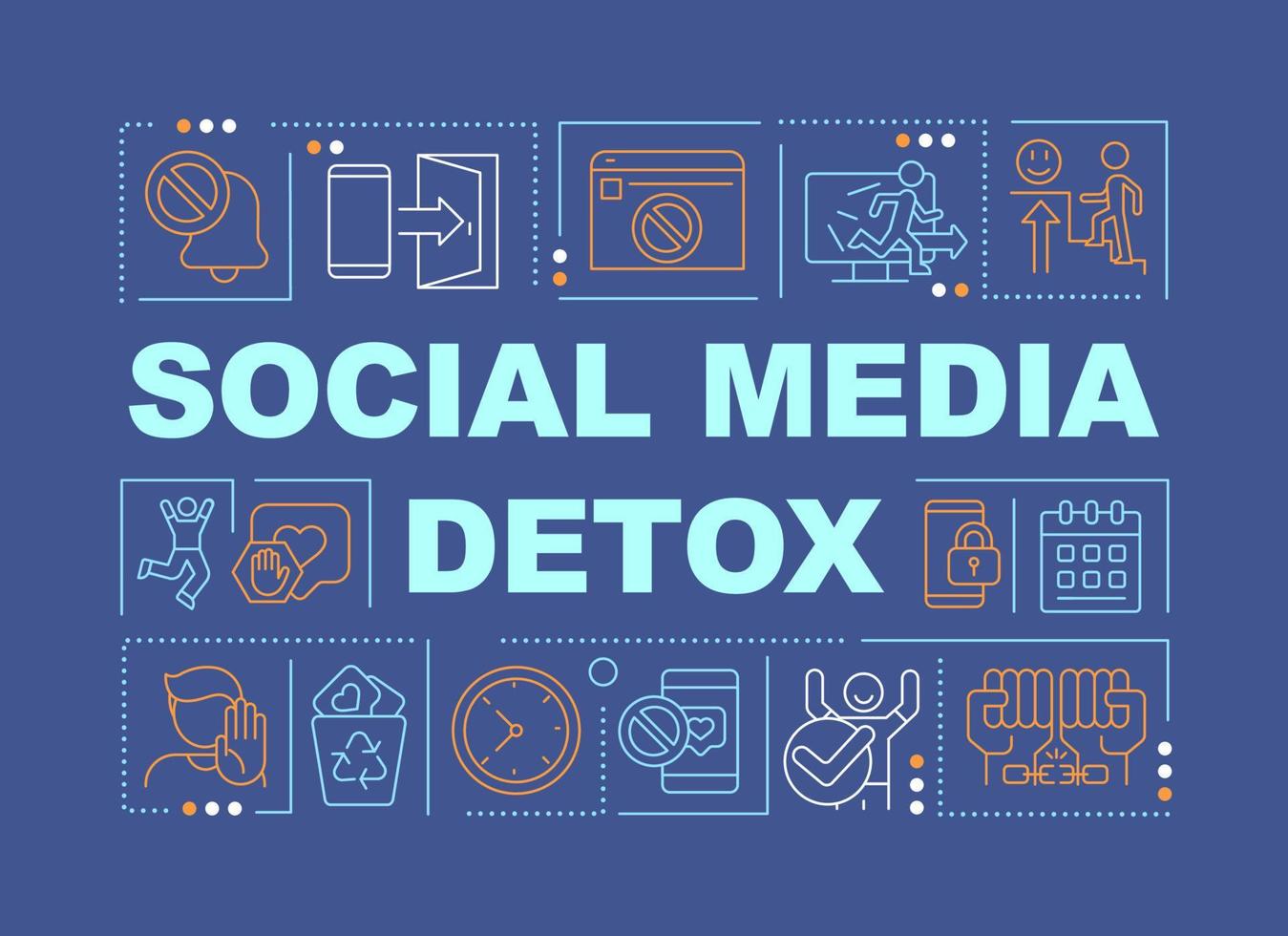 SOCIAL MEDIA DETOX