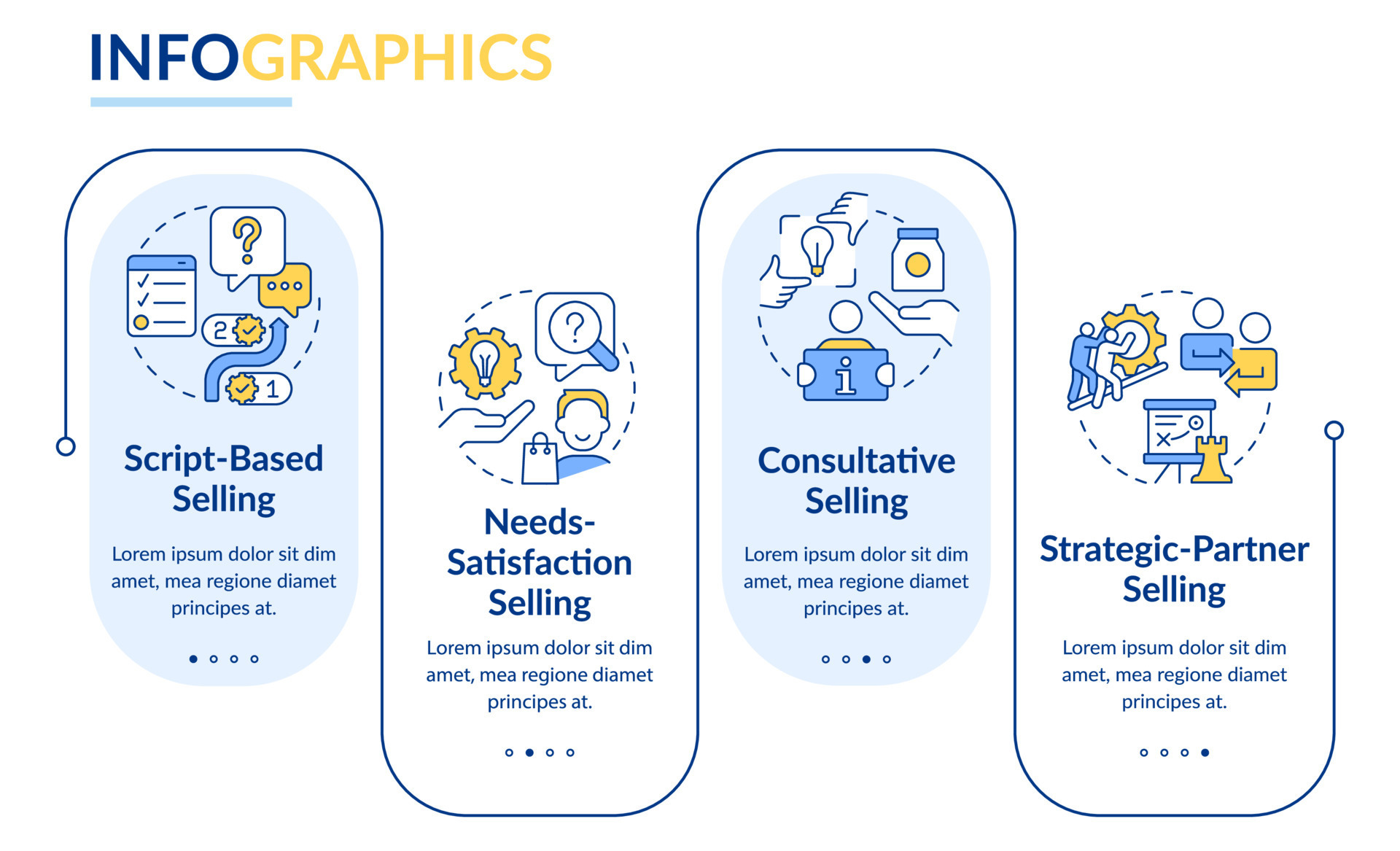 INFOGRAPHICS

?

2

1

Script-Based Selling

Lorem ipsum dolor sit dim amet, mea regione diamet principes at.

?

Needs-Satisfaction Selling

Lorem ipsum dolor sit dim amet, mea regione diamet principes at.

i

Consultative Selling

Lorem ipsum dolor sit dim amet, mea regione diamet principes at.

Strategic-Partner Selling

Lorem ipsum dolor sit dim amet, mea regione diamet principes at.