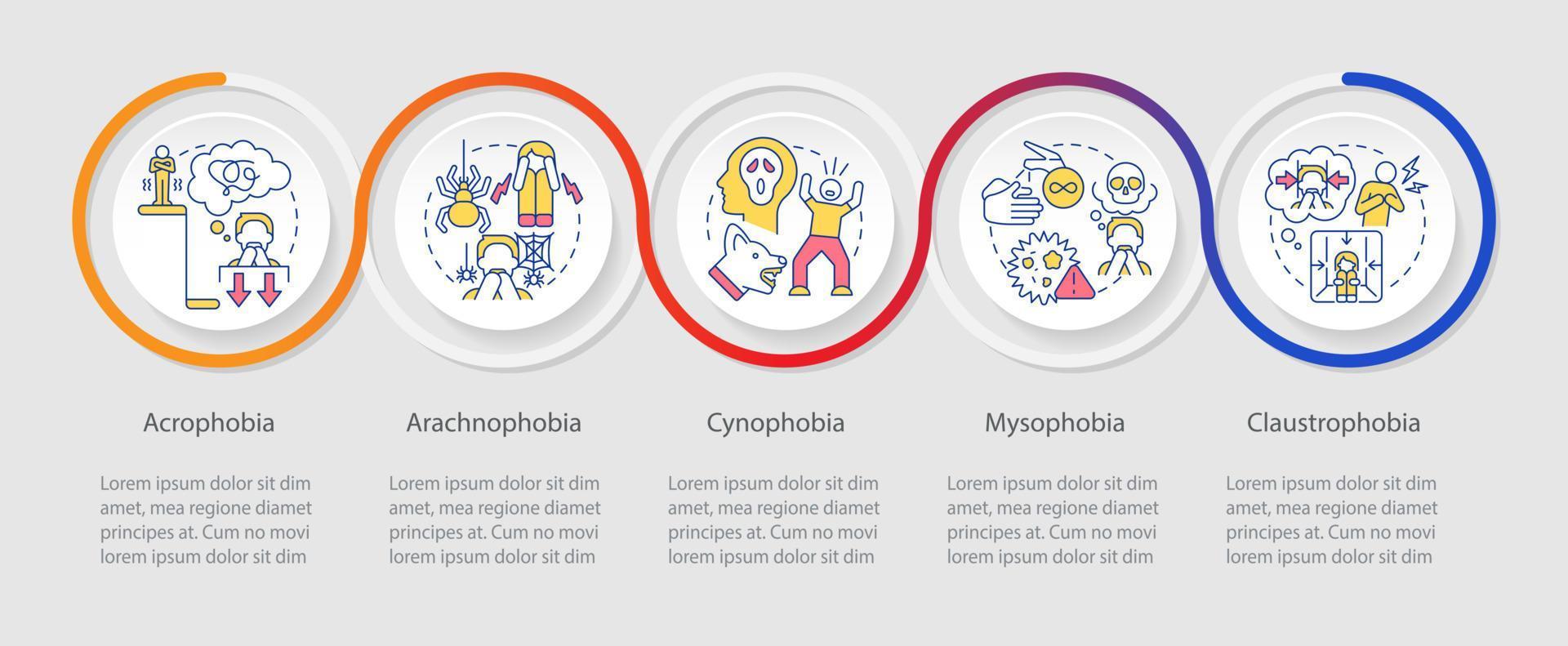 Acrophobia

Lorem ipsum dolor sit dim amet, mea regione diamet principes at. Cum no movi lorem ipsum dolor sit dim

Arachnophobia

Lorem ipsum dolor sit dim amet, mea regione diamet principes at. Cum no movi lorem ipsum dolor sit dim

Cynophobia

Lorem ipsum dolor sit dim amet, mea regione diamet principes at. Cum no movi lorem ipsum dolor sit dim

Mysophobia

Lorem ipsum dolor sit dim amet, mea regione diamet principes at. Cum no movi lorem ipsum dolor sit dim

Claustrophobia

Lorem ipsum dolor sit dim amet, mea regione diamet principes at. Cum no movi lorem ipsum dolor sit dim