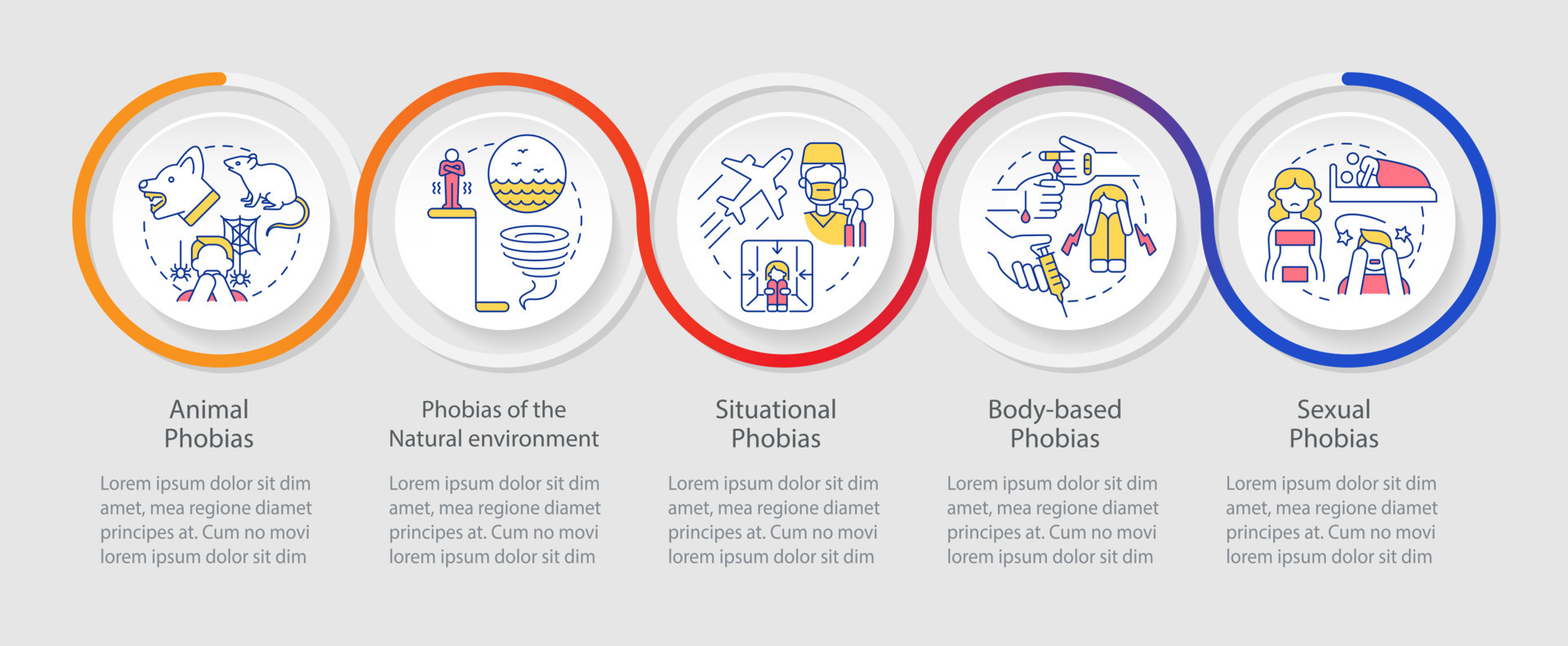 Animal Phobias

Lorem ipsum dolor sit dim amet, mea regione diamet principes at. Cum no movi lorem ipsum dolor sit dim

Phobias of the Natural environment

Lorem ipsum dolor sit dim amet, mea regione diamet principes at. Cum no movi lorem ipsum dolor sit dim

Situational Phobias

Lorem ipsum dolor sit dim amet, mea regione diamet principes at. Cum no movi lorem ipsum dolor sit dim

Body-based Phobias

Lorem ipsum dolor sit dim amet, mea regione diamet principes at. Cum no movi lorem ipsum dolor sit dim

Sexual Phobias

Lorem ipsum dolor sit dim amet, mea regione diamet principes at. Cum no movi lorem ipsum dolor sit dim