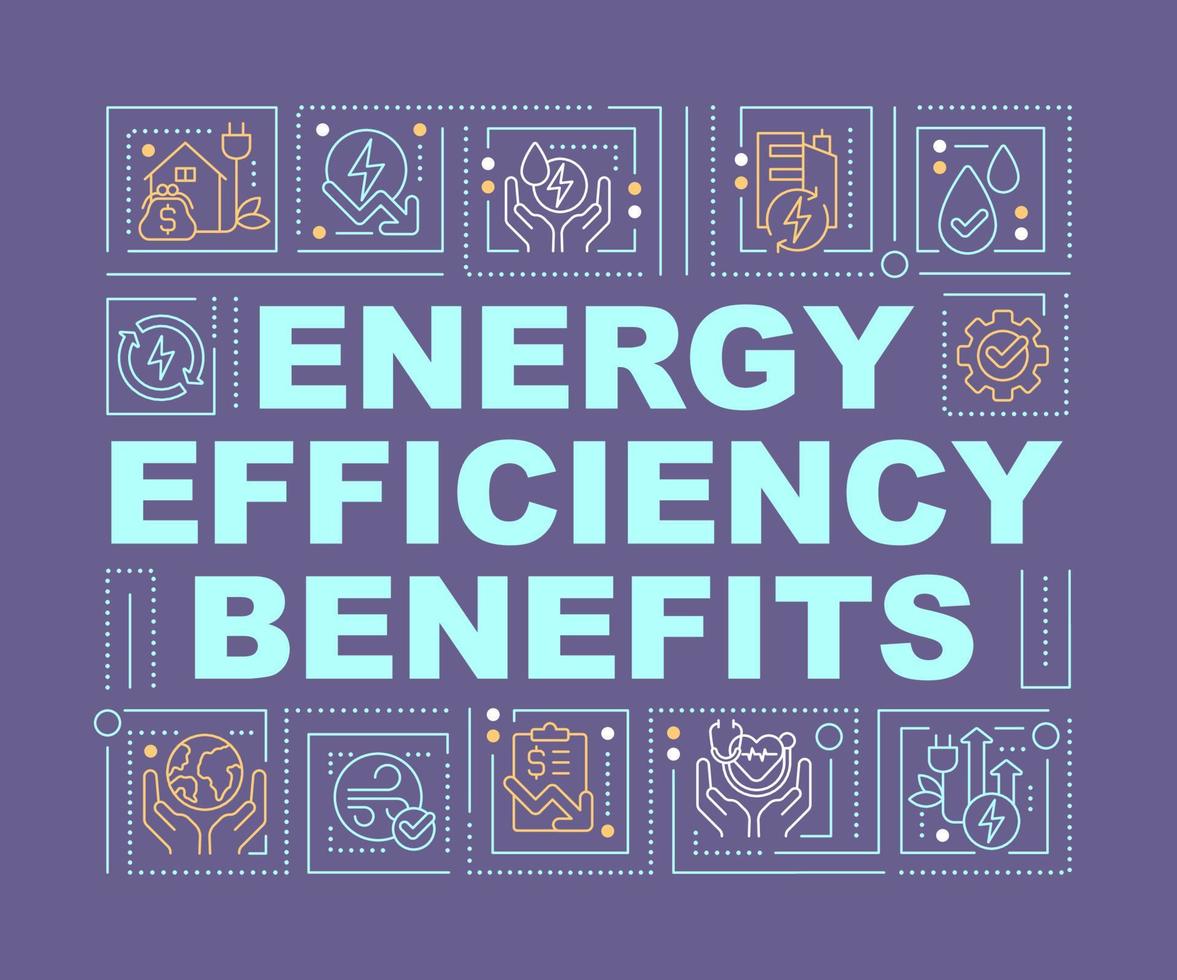 ENERGY EFFICIENCY BENEFITS