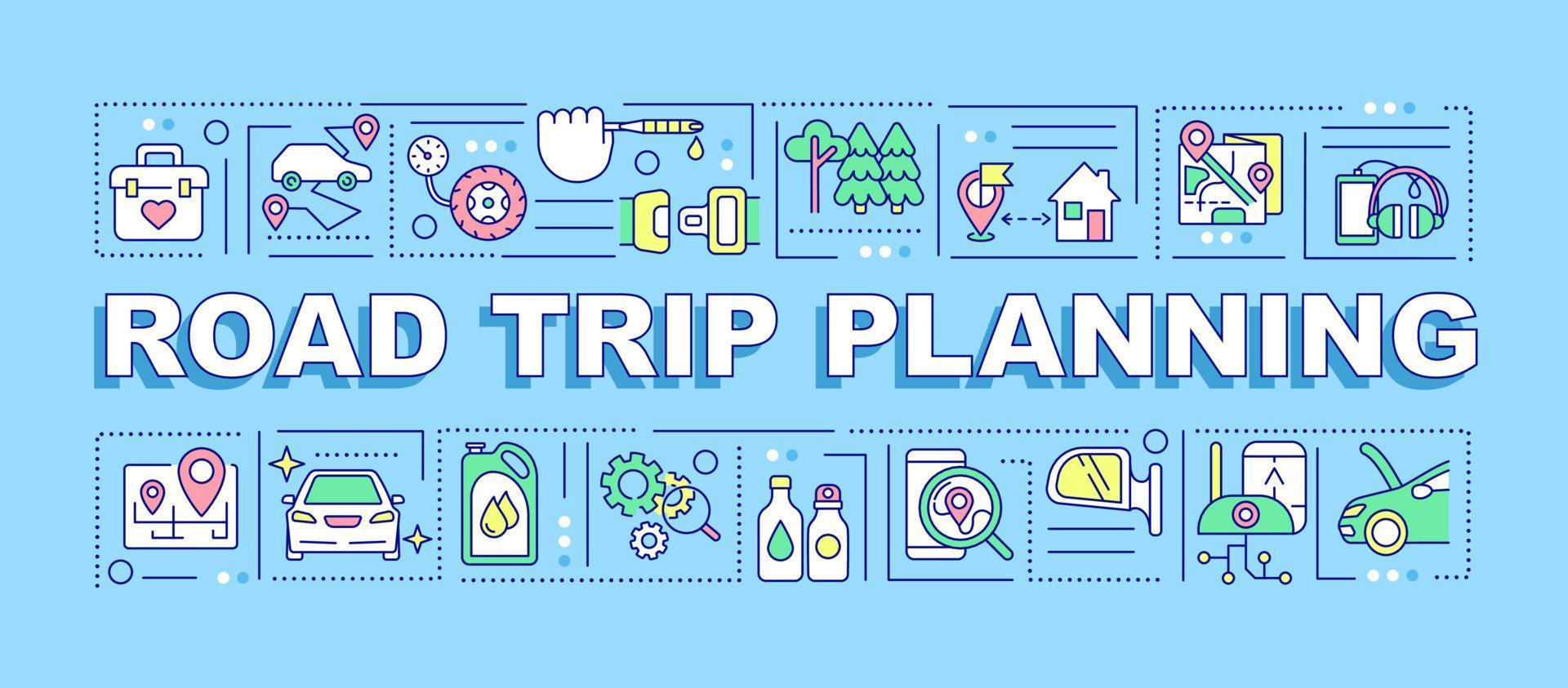 ROAD TRIP PLANNING