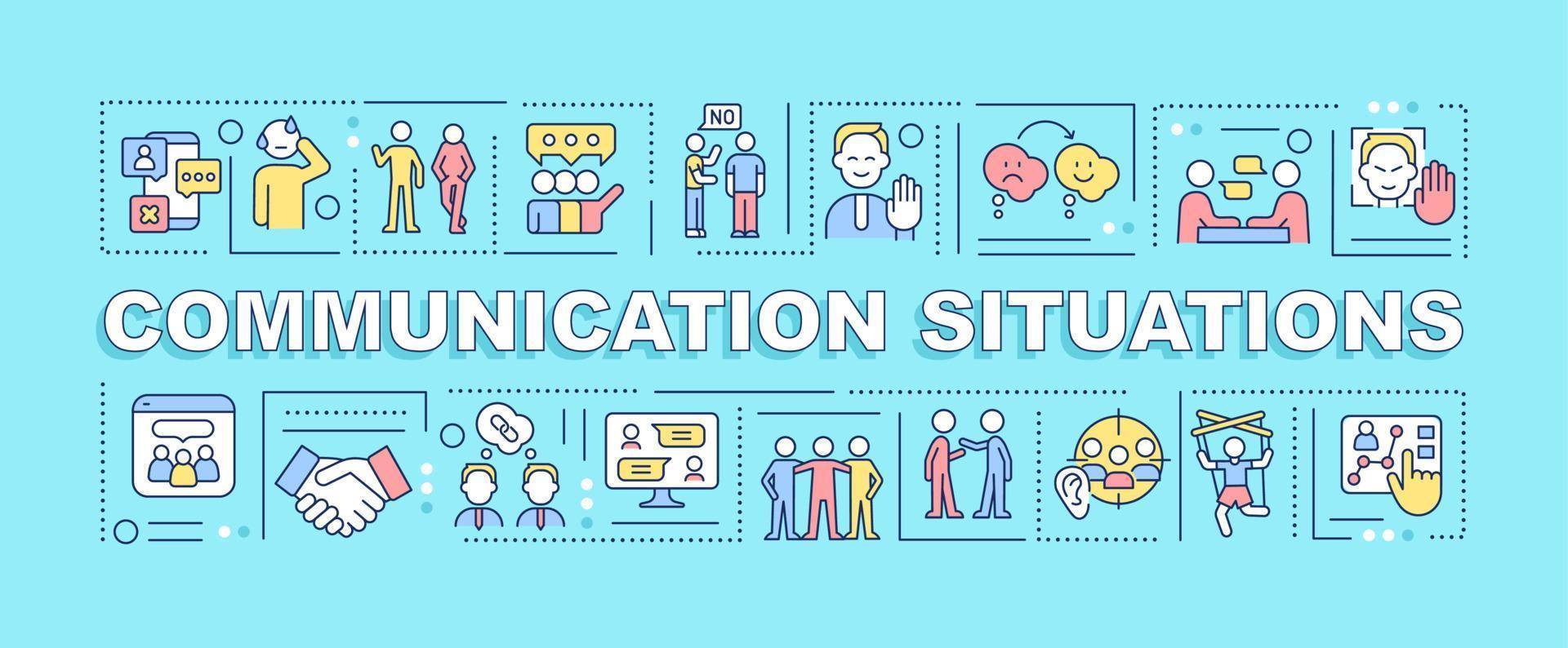 NO

COMMUNICATION SITUATIONS