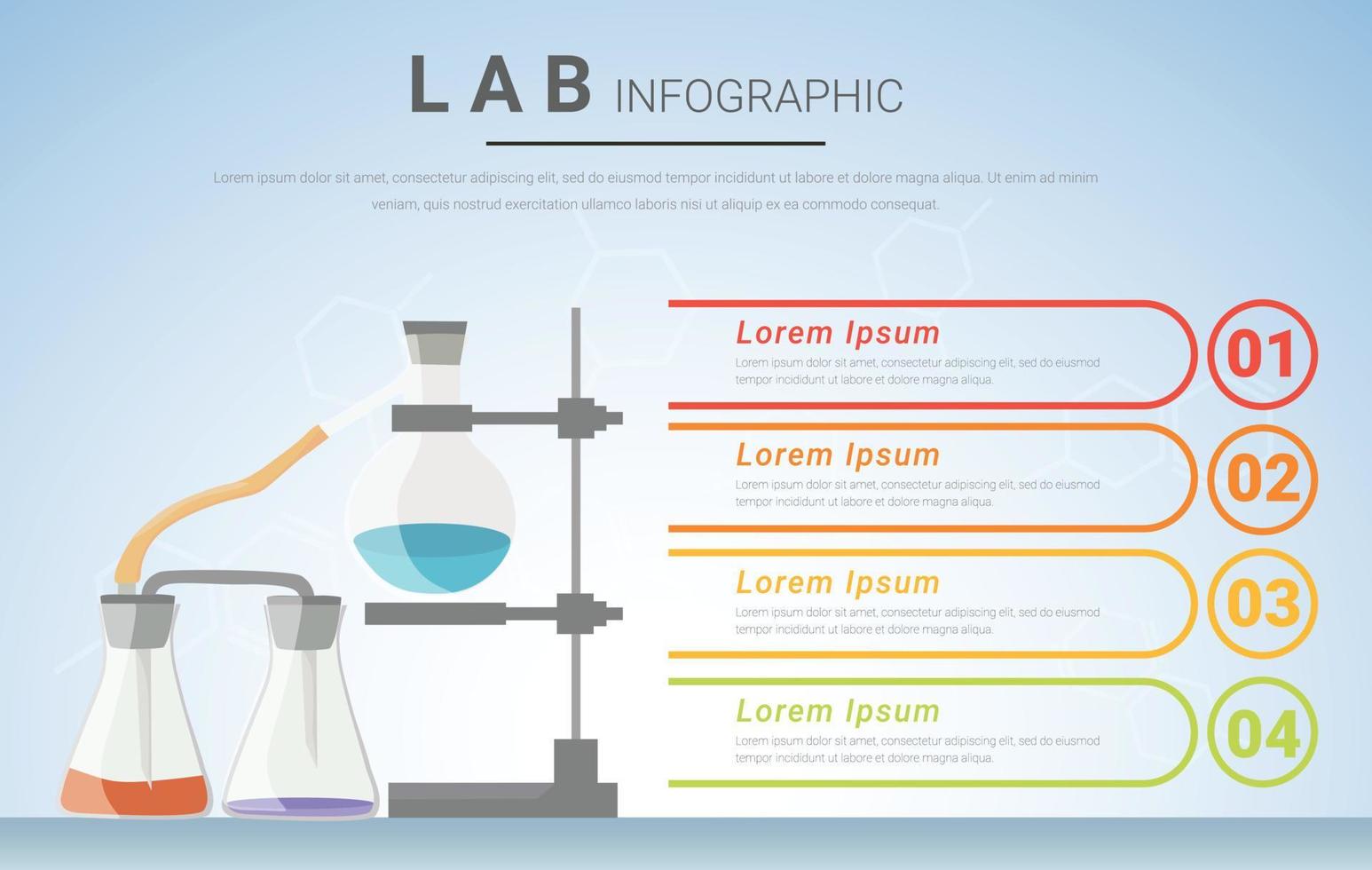 LAB INFOGRAPHIC

Lorem ipsum dolor sit amet, consectetur adipiscing elit, sed do eiusmod tempor incididunt ut labore et dolore magna aliqua. Ut enim ad minim veniam, quis nostrud exercitation ullamco laboris nisi ut aliquip ex ea commodo consequat.

Lorem Ipsum
Lorem ipsum dolor sit amet, consectetur adipiscing elit, sed do eiusmod tempor incididunt ut labore et dolore magna aliqua.

01

Lorem Ipsum
Lorem ipsum dolor sit amet, consectetur adipiscing elit, sed do eiusmod tempor incididunt ut labore et dolore magna aliqua.

02

Lorem Ipsum
Lorem ipsum dolor sit amet, consectetur adipiscing elit, sed do eiusmod tempor incididunt ut labore et dolore magna aliqua.

03

Lorem Ipsum
Lorem ipsum dolor sit amet, consectetur adipiscing elit, sed do eiusmod tempor incididunt ut labore et dolore magna aliqua.

04