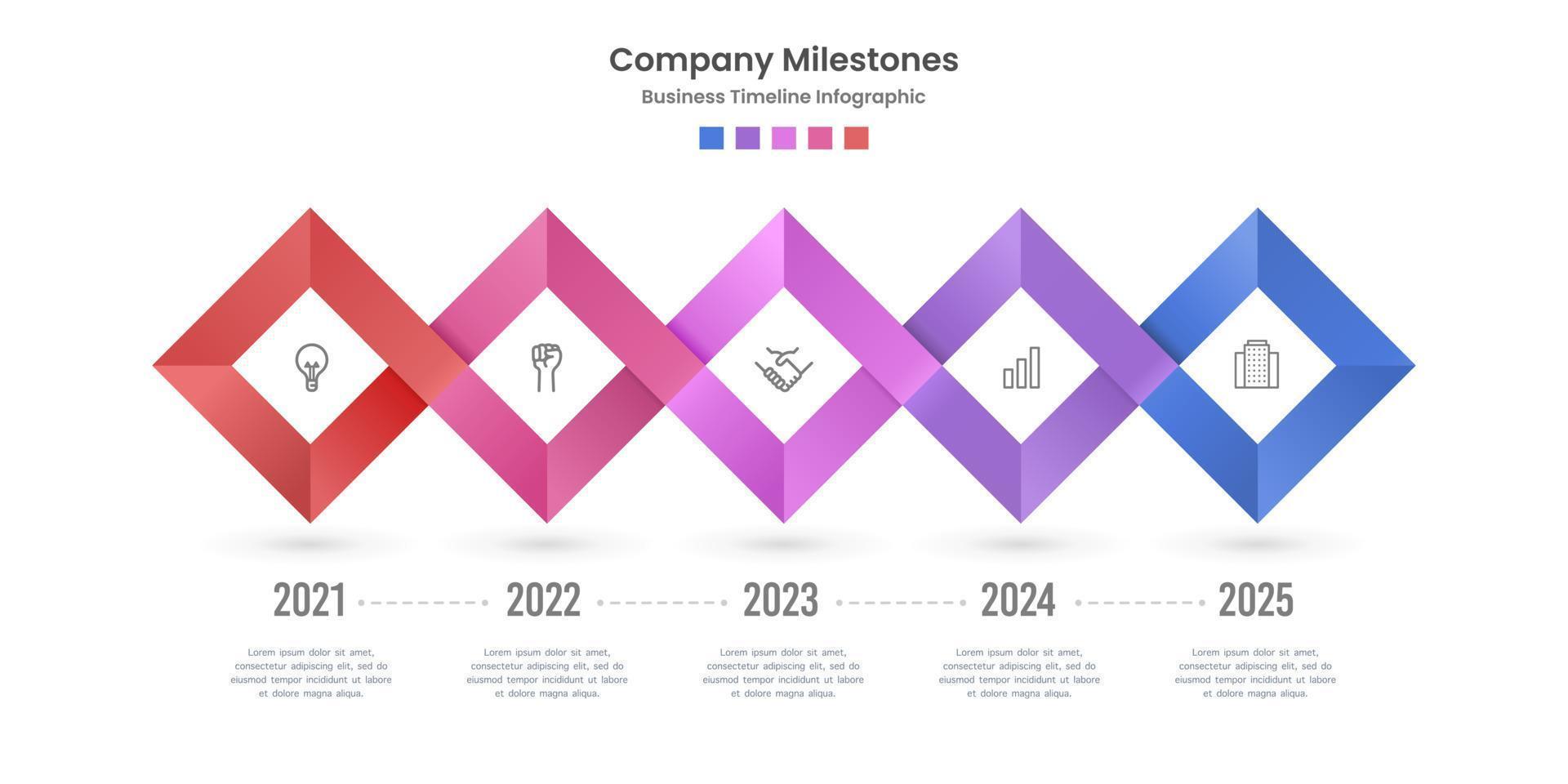 Company Milestones

Business Timeline Infographic

2021

Lorem ipsum dolor sit amet, consectetur adipiscing elit, sed do eiusmod tempor incididunt ut labore et dolore magna aliqua.

2022

Lorem ipsum dolor sit amet, consectetur adipiscing elit, sed do eiusmod tempor incididunt ut labore et dolore magna aliqua.

2023

Lorem ipsum dolor sit amet, consectetur adipiscing elit, sed do eiusmod tempor incididunt ut labore et dolore magna aliqua.

2024

Lorem ipsum dolor sit amet, consectetur adipiscing elit, sed do eiusmod tempor incididunt ut labore et dolore magna aliqua.

2025

Lorem ipsum dolor sit amet, consectetur adipiscing elit, sed do eiusmod tempor incididunt ut labore et dolore magna aliqua.