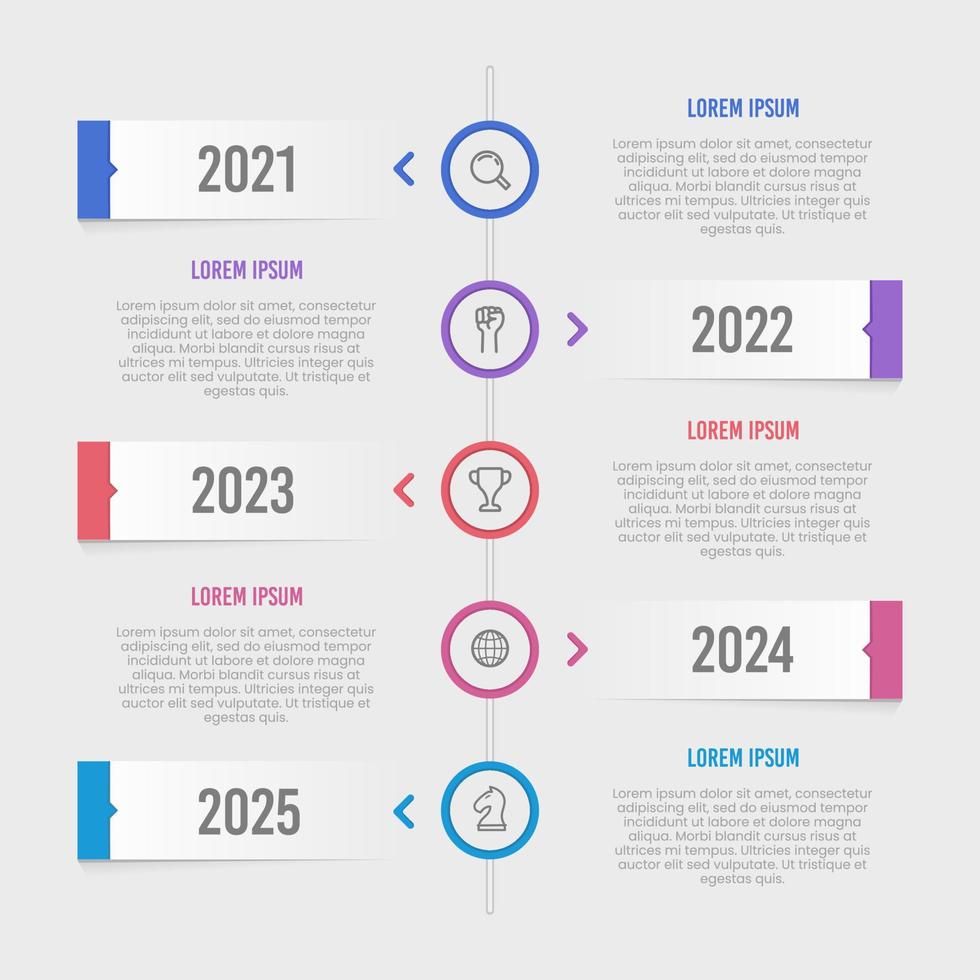 2021

LOREM IPSUM

Lorem ipsum dolor sit amet, consectetur adipiscing elit, sed do eiusmod tempor incididunt ut labore et dolore magna aliqua. Morbi blandit cursus risus at ultrices mi tempus. Ultricies integer quis auctor elit sed vulputate. Ut tristique et egestas quis.

LOREM IPSUM

Lorem ipsum dolor sit amet, consectetur adipiscing elit, sed do eiusmod tempor incididunt ut labore et dolore magna aliqua. Morbi blandit cursus risus at ultrices mi tempus. Ultricies integer quis auctor elit sed vulputate. Ut tristique et egestas quis.

2022

2023

LOREM IPSUM

Lorem ipsum dolor sit amet, consectetur adipiscing elit, sed do eiusmod tempor incididunt ut labore et dolore magna aliqua. Morbi blandit cursus risus at ultrices mi tempus. Ultricies integer quis auctor elit sed vulputate. Ut tristique et egestas quis.

LOREM IPSUM

Lorem ipsum dolor sit amet, consectetur adipiscing elit, sed do eiusmod tempor incididunt ut labore et dolore magna aliqua. Morbi blandit cursus risus at ultrices mi tempus. Ultricies integer quis auctor elit sed vulputate. Ut tristique et egestas quis.

2024

2025

LOREM IPSUM

Lorem ipsum dolor sit amet, consectetur adipiscing elit, sed do eiusmod tempor incididunt ut labore et dolore magna aliqua. Morbi blandit cursus risus at ultrices mi tempus. Ultricies integer quis auctor elit sed vulputate. Ut tristique et egestas quis.