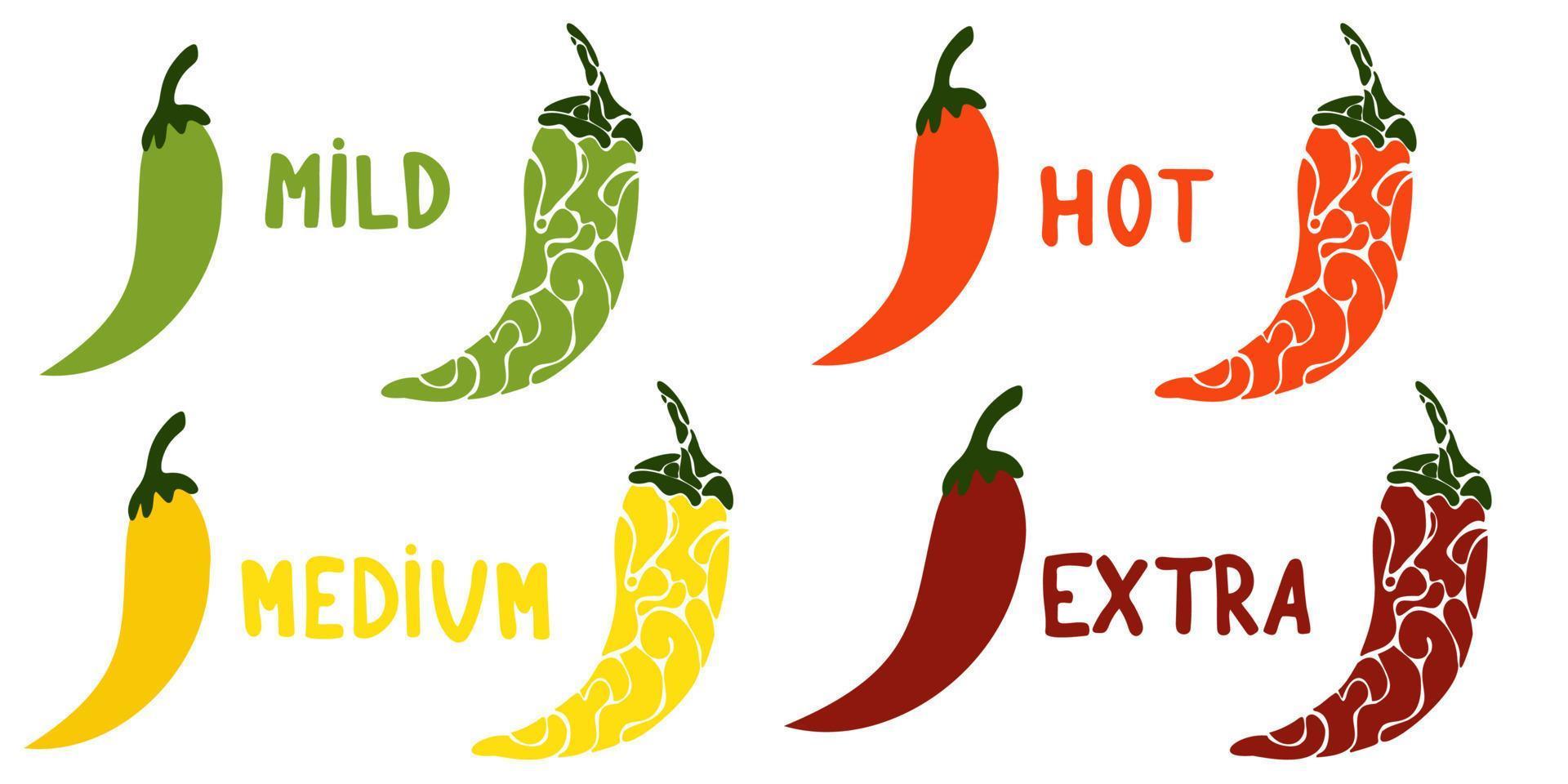 MILD

HOT

MEDIUM

EXTRA