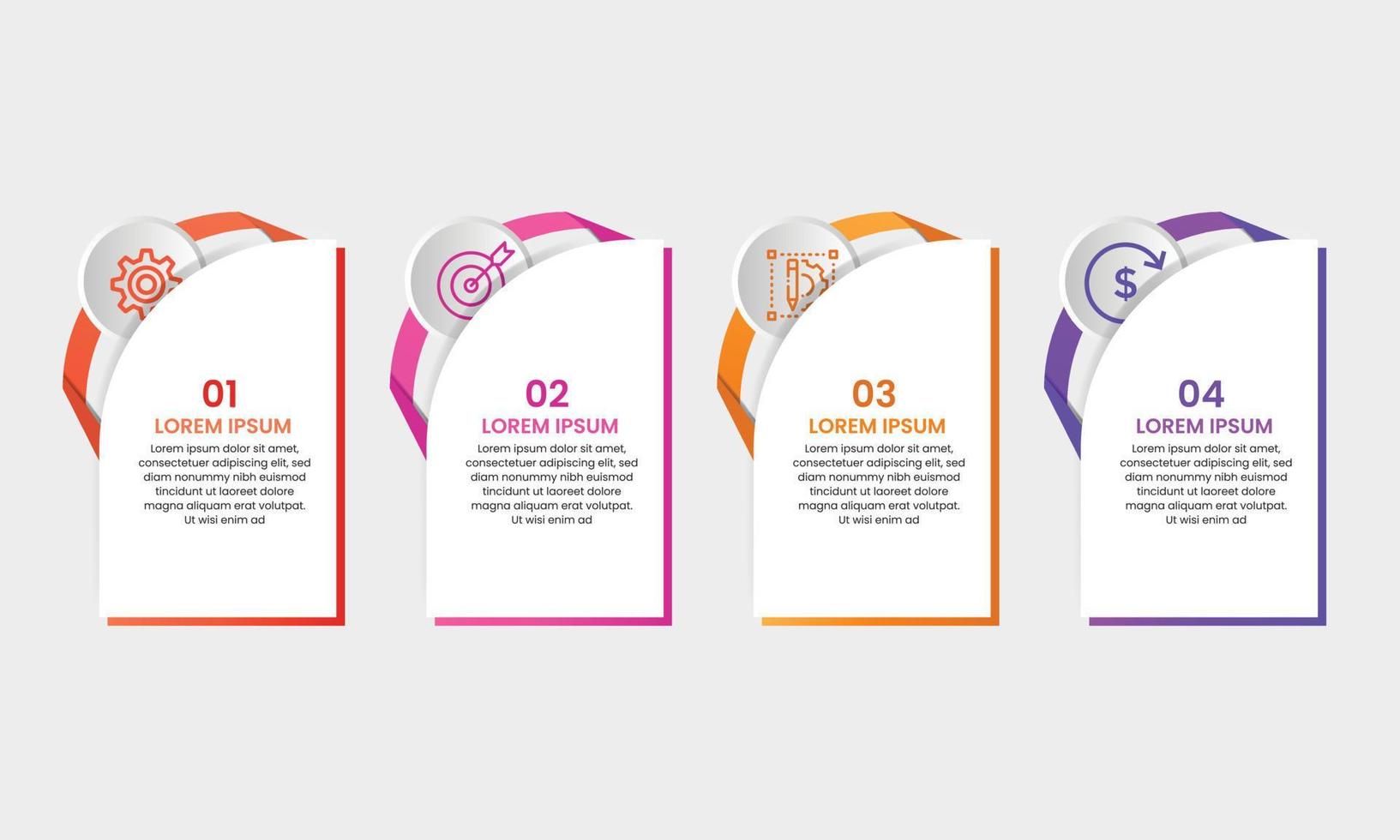 01
LOREM IPSUM
Lorem ipsum dolor sit amet, consectetuer adipiscing elit, sed diam nonummy nibh euismod tincidunt ut laoreet dolore magna aliquam erat volutpat. Ut wisi enim ad

02
LOREM IPSUM
Lorem ipsum dolor sit amet, consectetuer adipiscing elit, sed diam nonummy nibh euismod tincidunt ut laoreet dolore magna aliquam erat volutpat. Ut wisi enim ad

03
LOREM IPSUM
Lorem ipsum dolor sit amet, consectetuer adipiscing elit, sed diam nonummy nibh euismod tincidunt ut laoreet dolore magna aliquam erat volutpat. Ut wisi enim ad

04
LOREM IPSUM
Lorem ipsum dolor sit amet, consectetuer adipiscing elit, sed diam nonummy nibh euismod tincidunt ut laoreet dolore magna aliquam erat volutpat. Ut wisi enim ad