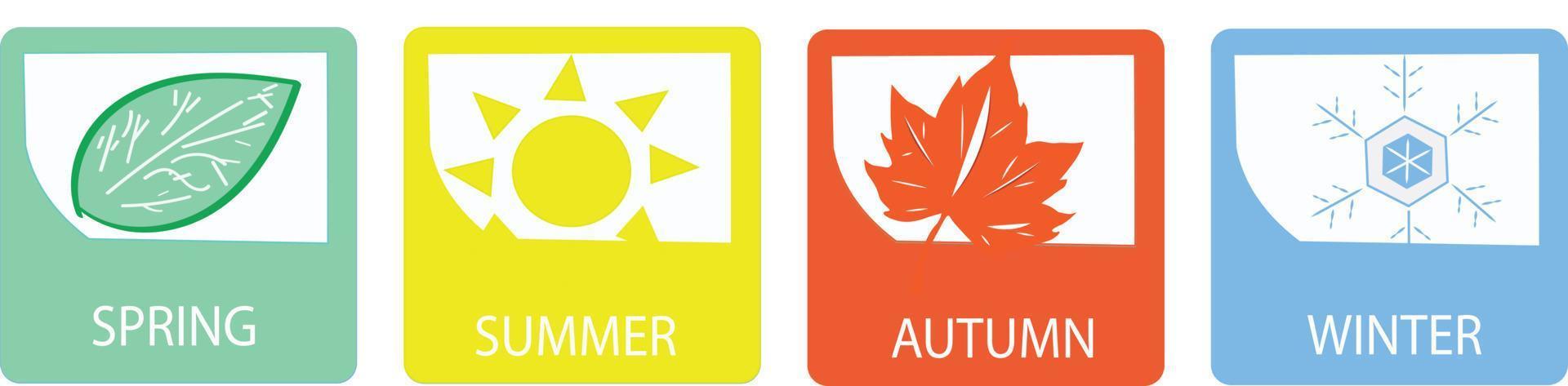 SPRING

SUMMER

AUTUMN

WINTER