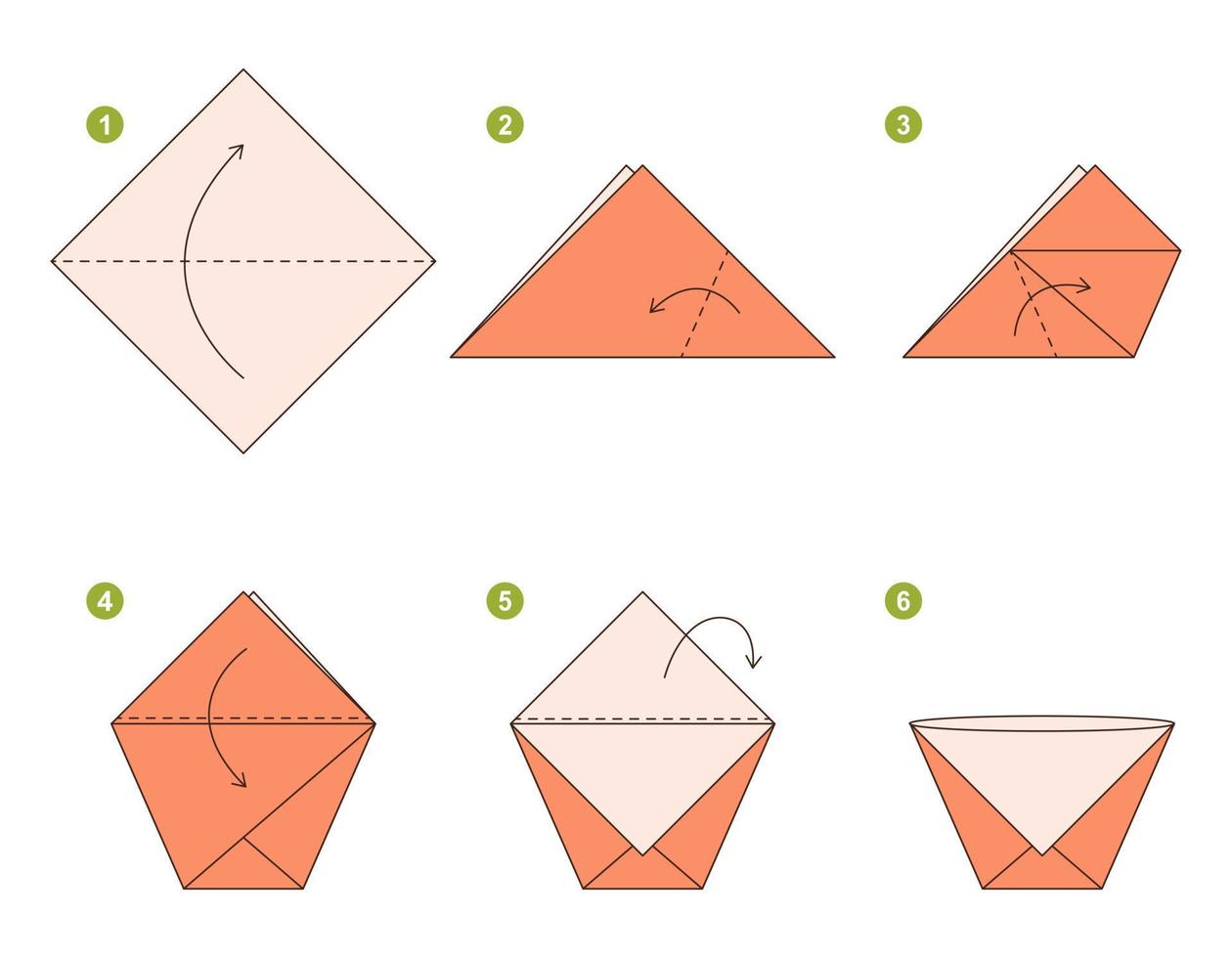 1
2
3
4
5
6