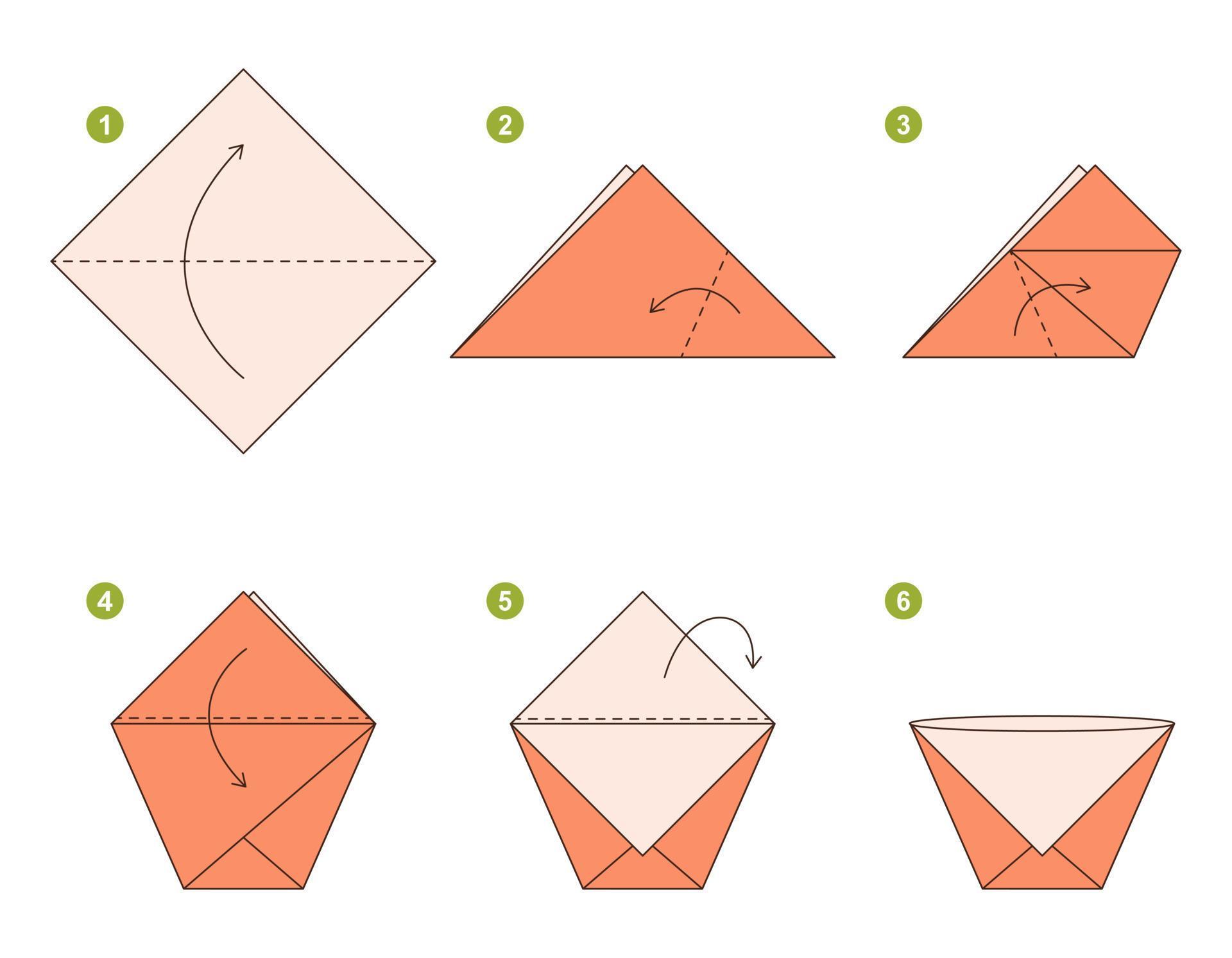 1

2

3

4

5

6