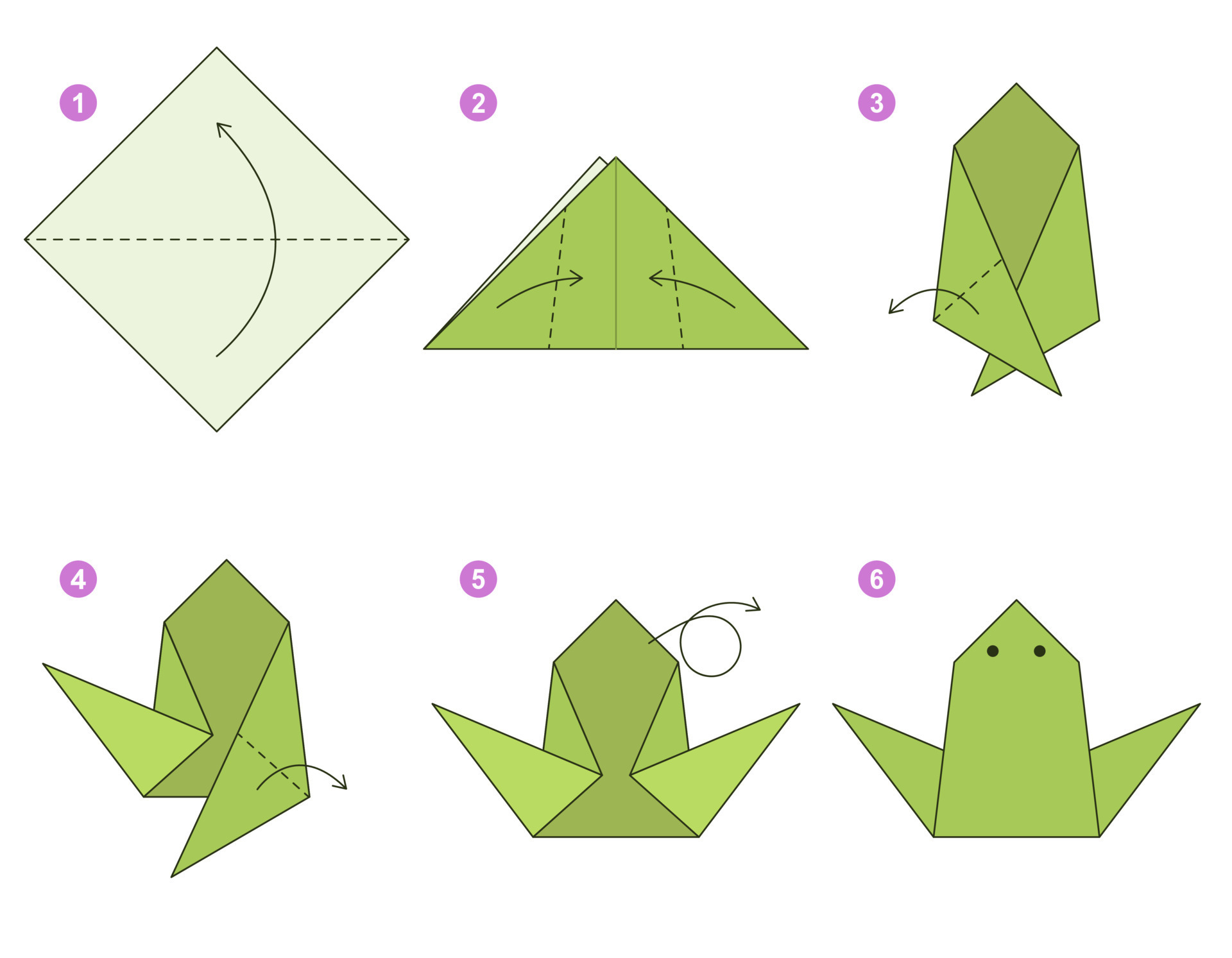 1

2

3

4

5

6