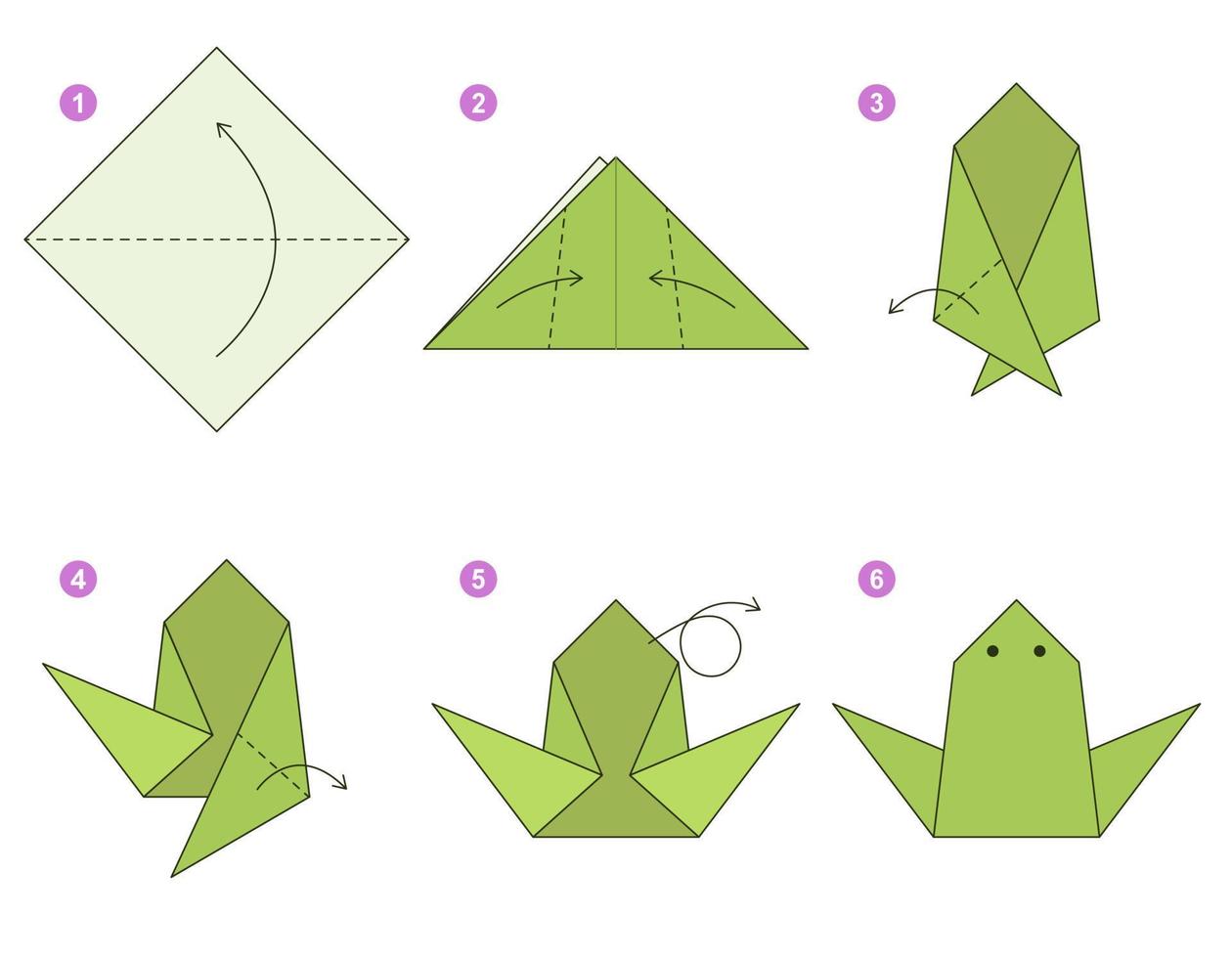 1
2
3
4
5
6