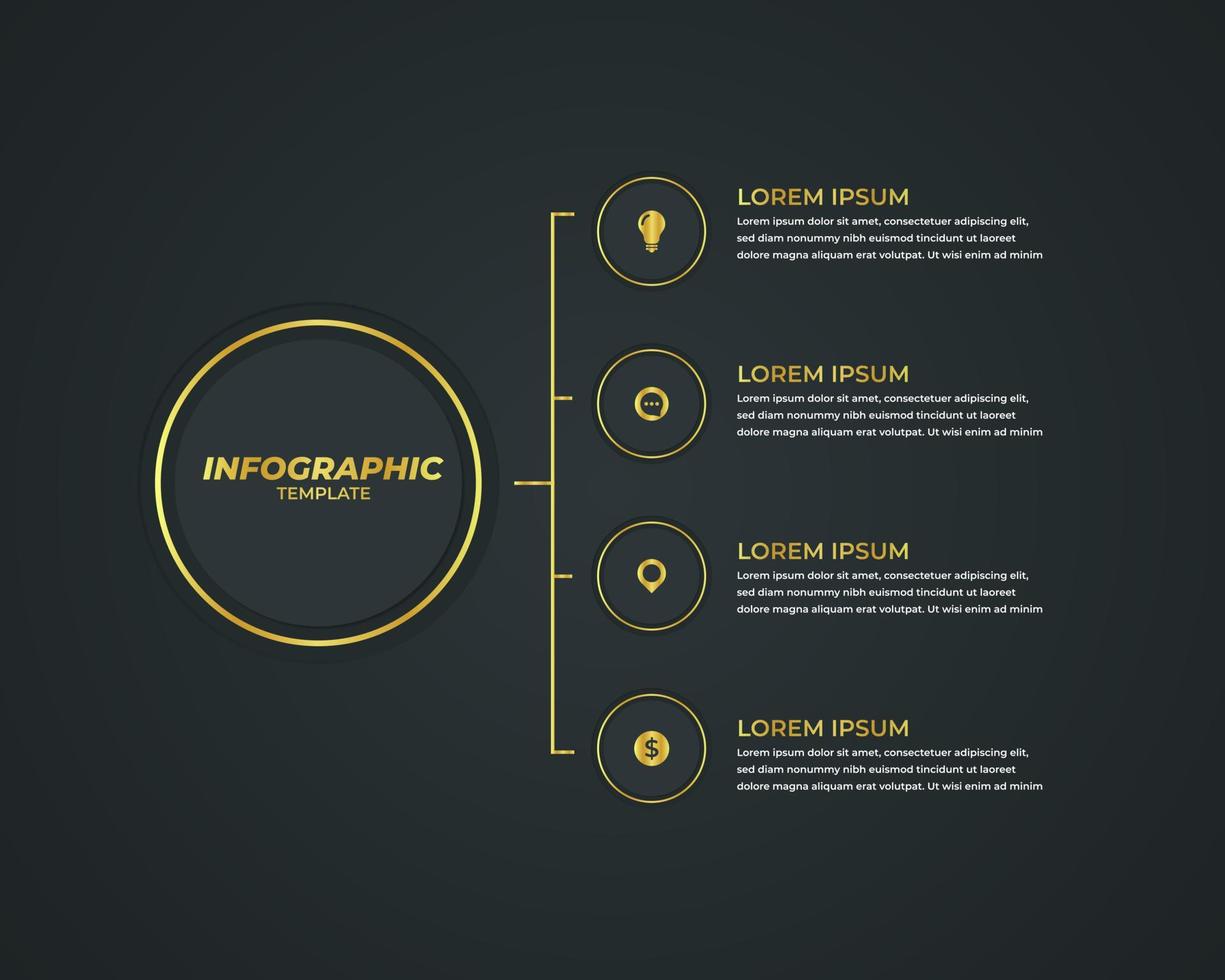 INFOGRAPHIC
TEMPLATE

LOREM IPSUM
Lorem ipsum dolor sit amet, consectetuer adipiscing elit, sed diam nonummy nibh euismod tincidunt ut laoreet dolore magna aliquam erat volutpat. Ut wisi enim ad minim

LOREM IPSUM
Lorem ipsum dolor sit amet, consectetuer adipiscing elit, sed diam nonummy nibh euismod tincidunt ut laoreet dolore magna aliquam erat volutpat. Ut wisi enim ad minim

LOREM IPSUM
Lorem ipsum dolor sit amet, consectetuer adipiscing elit, sed diam nonummy nibh euismod tincidunt ut laoreet dolore magna aliquam erat volutpat. Ut wisi enim ad minim

LOREM IPSUM
Lorem ipsum dolor sit amet, consectetuer adipiscing elit, sed diam nonummy nibh euismod tincidunt ut laoreet dolore magna aliquam erat volutpat. Ut wisi enim ad minim