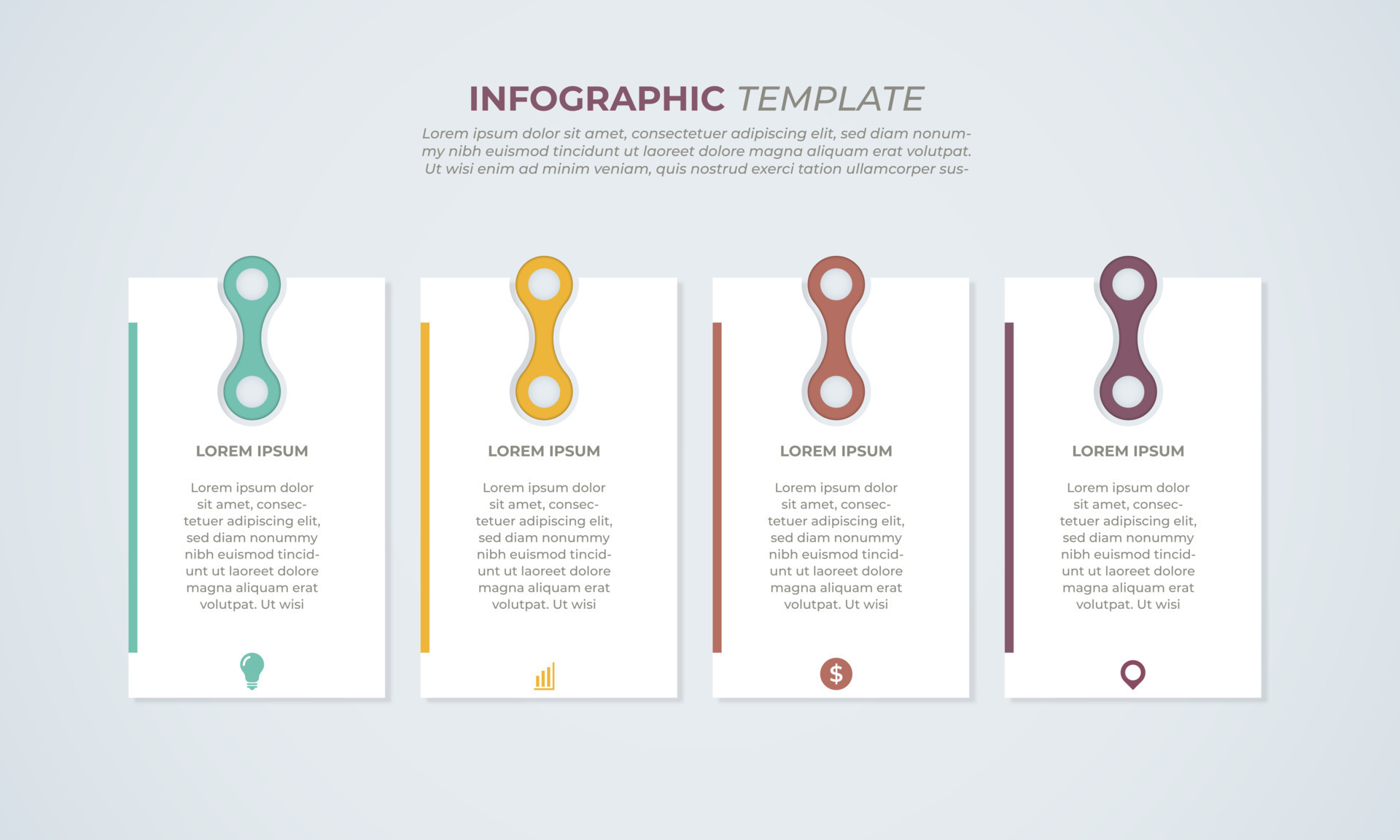 INFOGRAPHIC TEMPLATE

Lorem ipsum dolor sit amet, consectetuer adipiscing elit, sed diam nonummy nibh euismod tincidunt ut laoreet dolore magna aliquam erat volutpat. Ut wisi enim ad minim veniam, quis nostrud exerci tation ullamcorper sus-

LOREM IPSUM

Lorem ipsum dolor sit amet, consectetuer adipiscing elit, sed diam nonummy nibh euismod tincidunt ut laoreet dolore magna aliquam erat volutpat. Ut wisi

LOREM IPSUM

Lorem ipsum dolor sit amet, consectetuer adipiscing elit, sed diam nonummy nibh euismod tincidunt ut laoreet dolore magna aliquam erat volutpat. Ut wisi

LOREM IPSUM

Lorem ipsum dolor sit amet, consectetuer adipiscing elit, sed diam nonummy nibh euismod tincidunt ut laoreet dolore magna aliquam erat volutpat. Ut wisi

$

LOREM IPSUM

Lorem ipsum dolor sit amet, consectetuer adipiscing elit, sed diam nonummy nibh euismod tincidunt ut laoreet dolore magna aliquam erat volutpat. Ut wisi