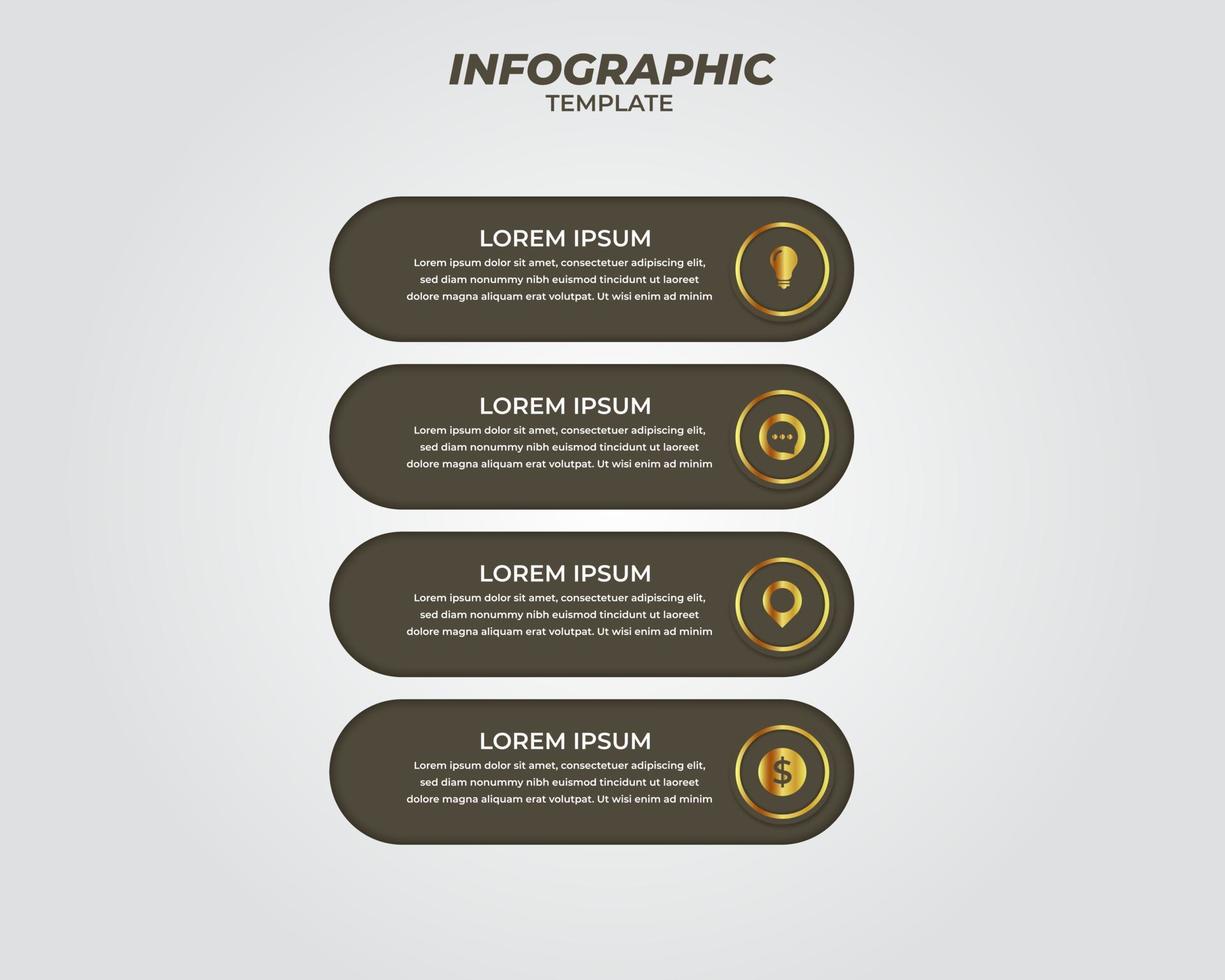 INFOGRAPHIC
TEMPLATE

LOREM IPSUM
Lorem ipsum dolor sit amet, consectetuer adipiscing elit, sed diam nonummy nibh euismod tincidunt ut laoreet dolore magna aliquam erat volutpat. Ut wisi enim ad minim

LOREM IPSUM
Lorem ipsum dolor sit amet, consectetuer adipiscing elit, sed diam nonummy nibh euismod tincidunt ut laoreet dolore magna aliquam erat volutpat. Ut wisi enim ad minim

LOREM IPSUM
Lorem ipsum dolor sit amet, consectetuer adipiscing elit, sed diam nonummy nibh euismod tincidunt ut laoreet dolore magna aliquam erat volutpat. Ut wisi enim ad minim

LOREM IPSUM
Lorem ipsum dolor sit amet, consectetuer adipiscing elit, sed diam nonummy nibh euismod tincidunt ut laoreet dolore magna aliquam erat volutpat. Ut wisi enim ad minim

$