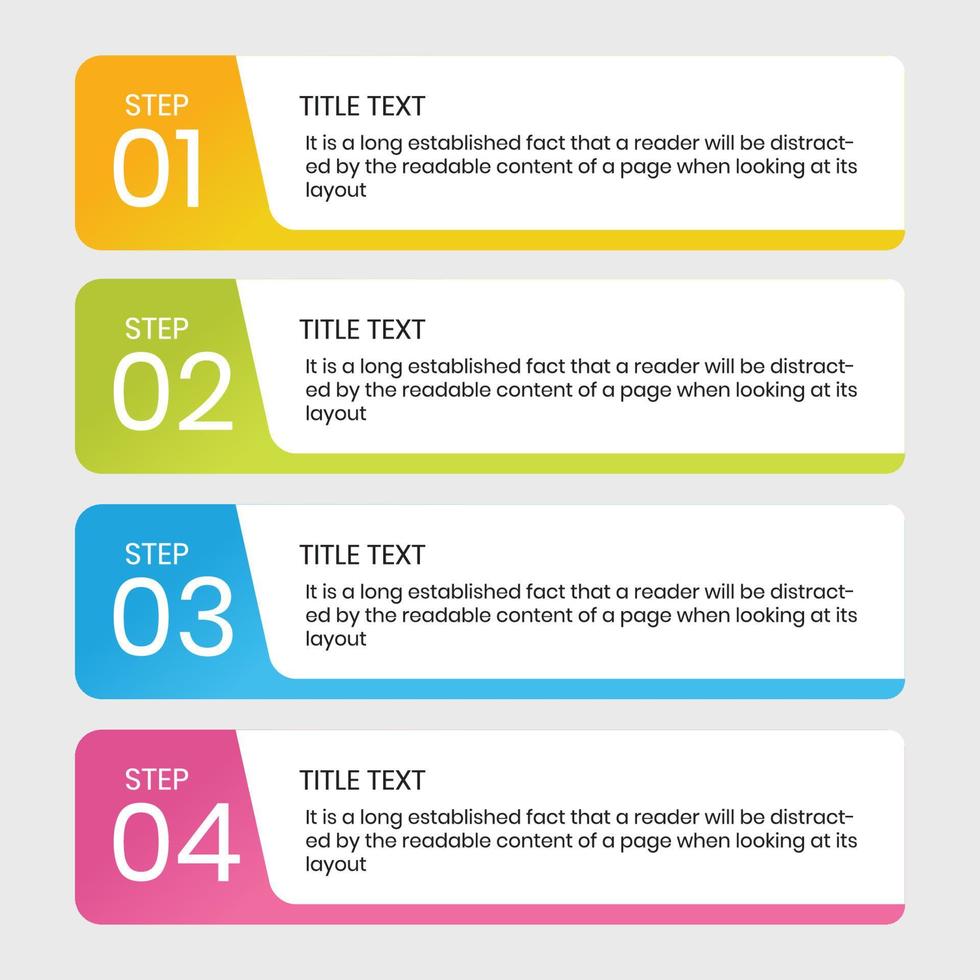 STEP
01

TITLE TEXT
It is a long established fact that a reader will be distracted by the readable content of a page when looking at its layout

STEP
02

TITLE TEXT
It is a long established fact that a reader will be distracted by the readable content of a page when looking at its layout

STEP
03

TITLE TEXT
It is a long established fact that a reader will be distracted by the readable content of a page when looking at its layout

STEP
04

TITLE TEXT
It is a long established fact that a reader will be distracted by the readable content of a page when looking at its layout