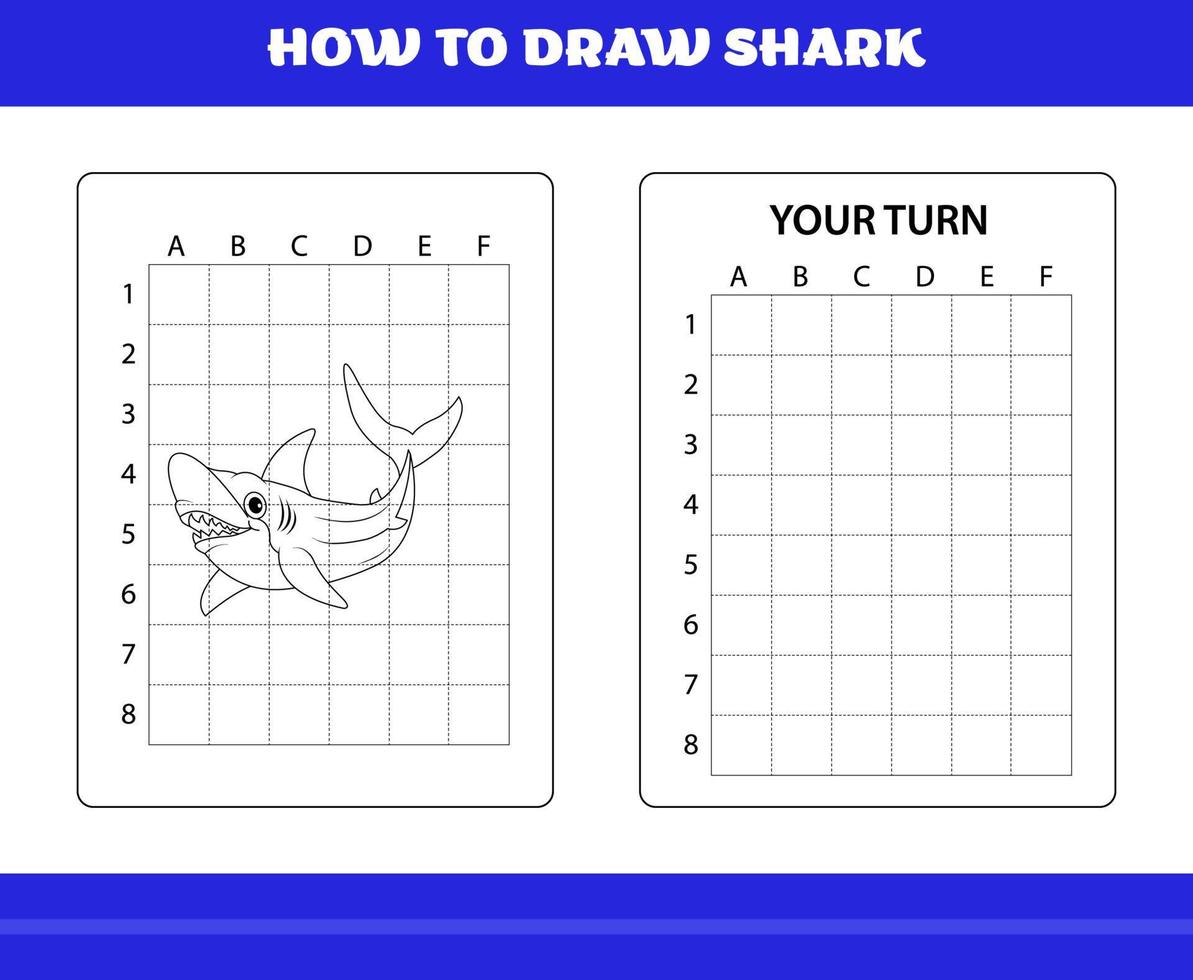 HOW TO DRAW SHARK

A B C D E F

1
2
3
4
5
6
7
8

YOUR TURN

A B C D E F

1
2
3
4
5
6
7
8