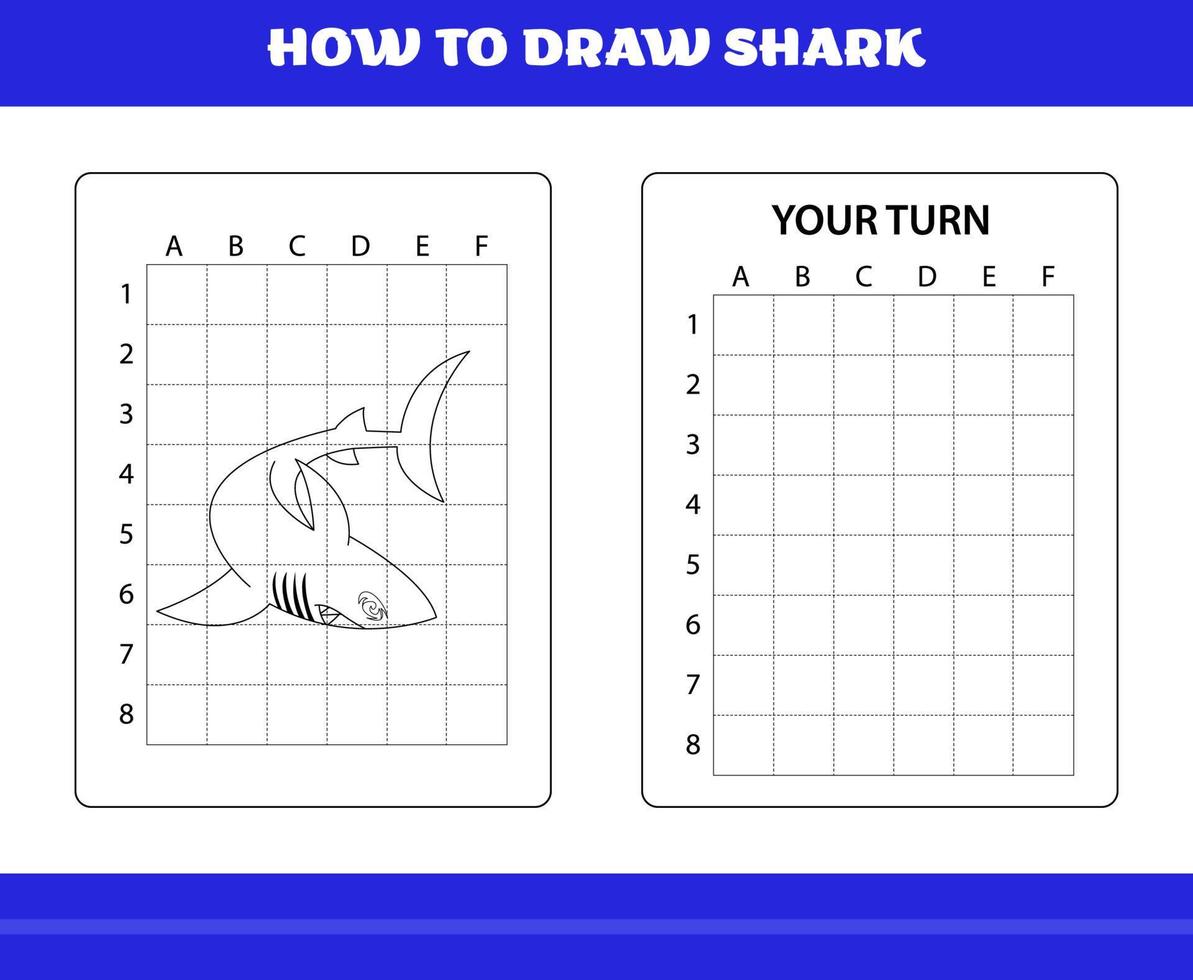 HOW TO DRAW SHARK

A B C D E F
1
2
3
4
5
6
7
8

YOUR TURN

A B C D E F
1
2
3
4
5
6
7
8