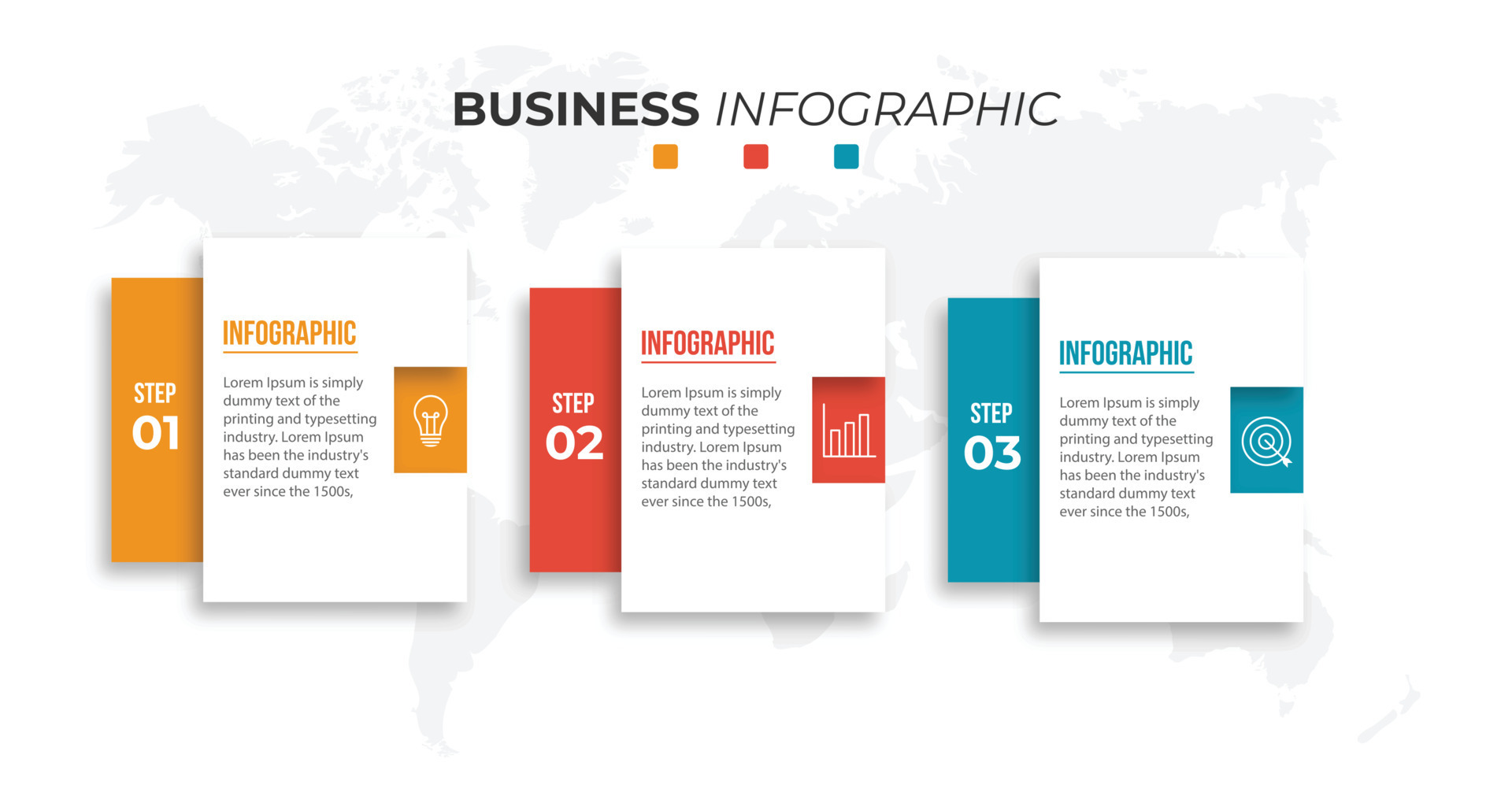 BUSINESS INFOGRAPHIC

STEP 01

INFOGRAPHIC

Lorem Ipsum is simply dummy text of the printing and typesetting industry. Lorem Ipsum has been the industry's standard dummy text ever since the 1500s,

STEP 02

INFOGRAPHIC

Lorem Ipsum is simply dummy text of the printing and typesetting industry. Lorem Ipsum has been the industry's standard dummy text ever since the 1500s,

STEP 03

INFOGRAPHIC

Lorem Ipsum is simply dummy text of the printing and typesetting industry. Lorem Ipsum has been the industry's standard dummy text ever since the 1500s,