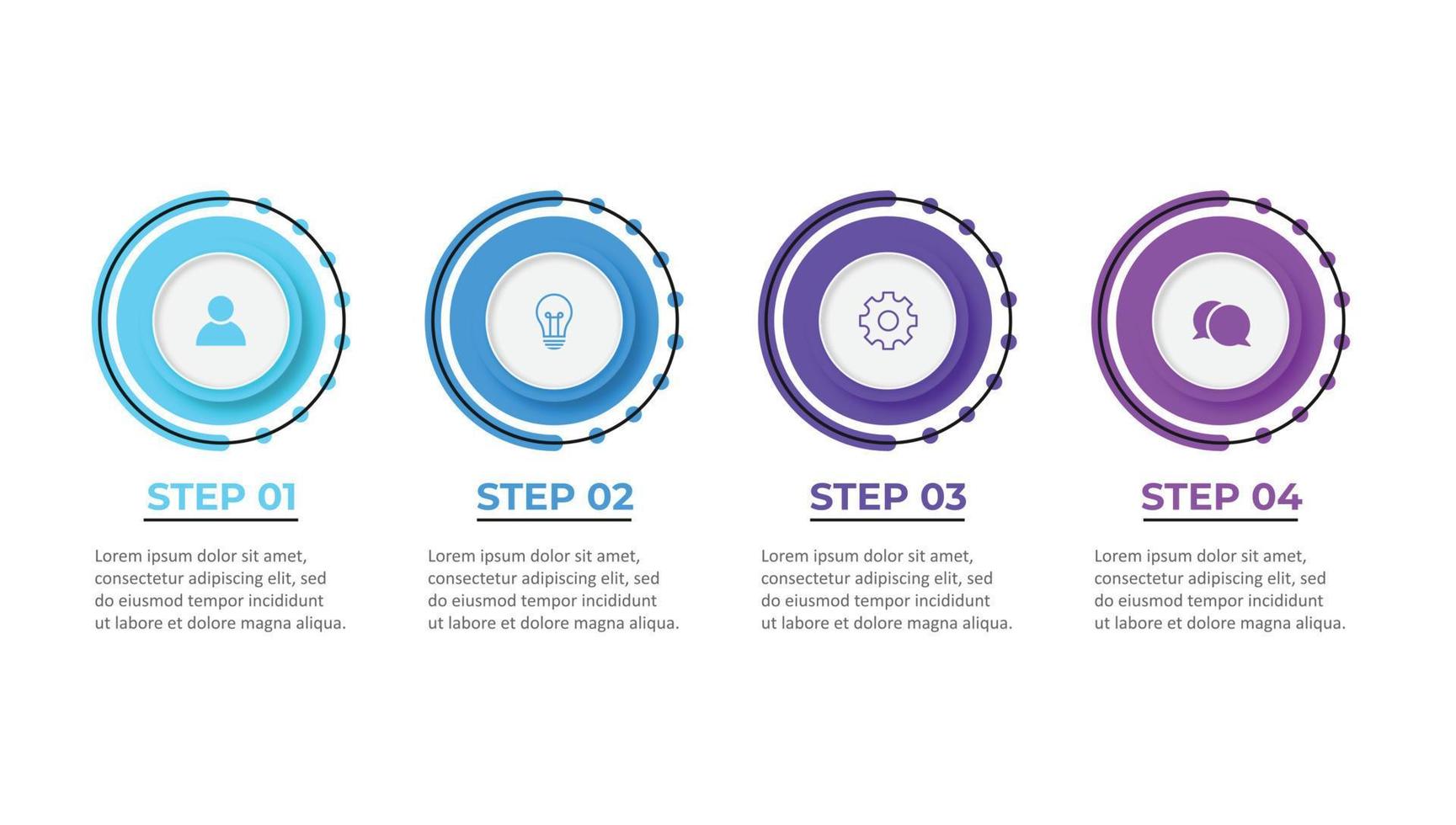 STEP 01

Lorem ipsum dolor sit amet, consectetur adipiscing elit, sed do eiusmod tempor incididunt ut labore et dolore magna aliqua.

STEP 02

Lorem ipsum dolor sit amet, consectetur adipiscing elit, sed do eiusmod tempor incididunt ut labore et dolore magna aliqua.

STEP 03

Lorem ipsum dolor sit amet, consectetur adipiscing elit, sed do eiusmod tempor incididunt ut labore et dolore magna aliqua.

STEP 04

Lorem ipsum dolor sit amet, consectetur adipiscing elit, sed do eiusmod tempor incididunt ut labore et dolore magna aliqua.